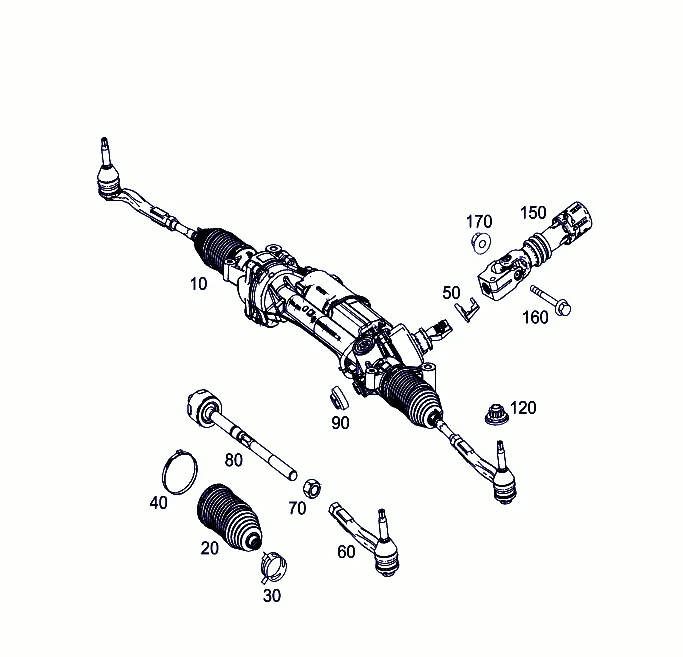 170
150
10
50
160
90
120
80
40
70
20
60
30