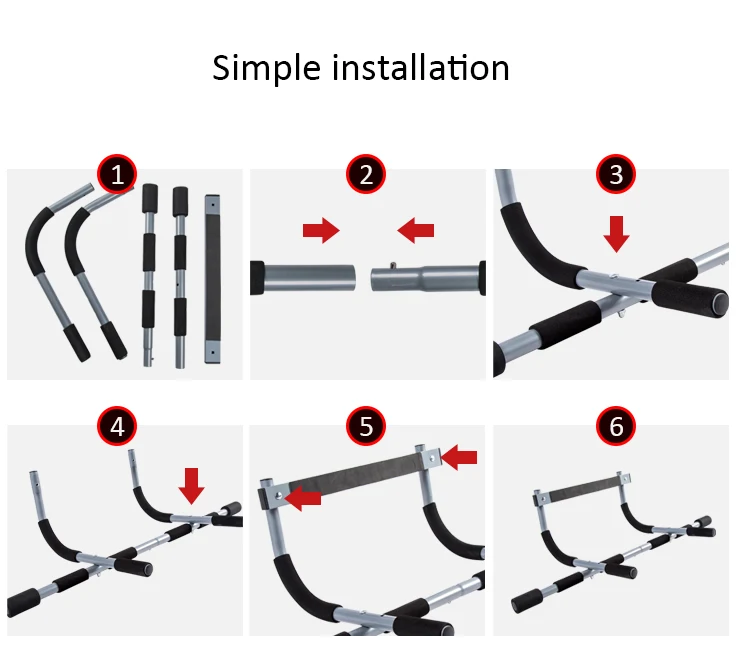 Simple installation

1

2

3

4

5

6