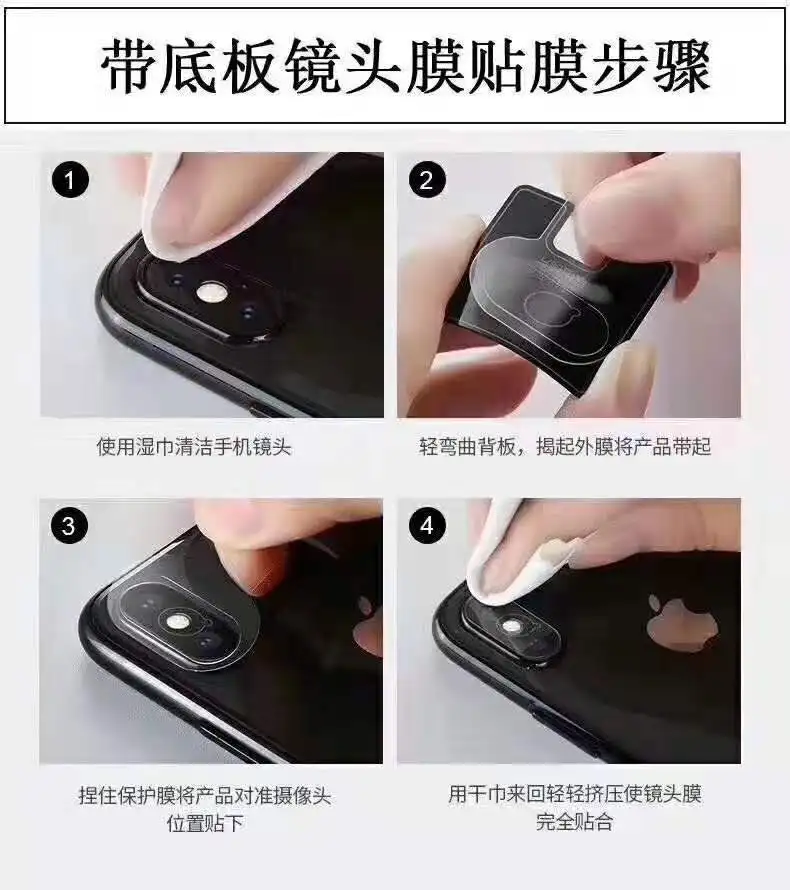 带底板镜头膜贴膜步骤

1

使用湿巾清洁手机镜头

2

轻弯曲背板，揭起外膜将产品带起

3

捏住保护膜将产品对准摄像头位置贴下

4

用干巾来回轻轻挤压使镜头膜完全贴合