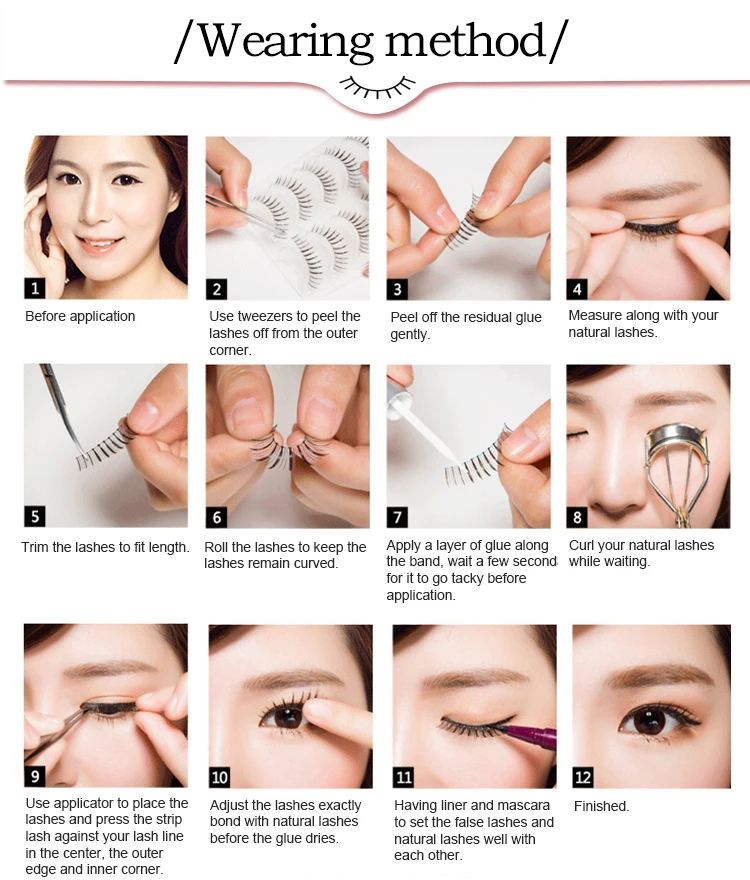 /Wearing method/

1
Before application

2
Use tweezers to peel the lashes off from the outer corner.

3
Peel off the residual glue gently.

4
Measure along with your natural lashes.

5
Trim the lashes to fit length.

6
Roll the lashes to keep the lashes remain curved.

7
Apply a layer of glue along the band, wait a few second for it to go tacky before application.

8
Curl your natural lashes while waiting.

9
Use applicator to place the lashes and press the strip lash against your lash line in the center, the outer edge and inner corner.

10
Adjust the lashes exactly bond with natural lashes before the glue dries.

11
Having liner and mascara to set the false lashes and natural lashes well with each other.

12
Finished.