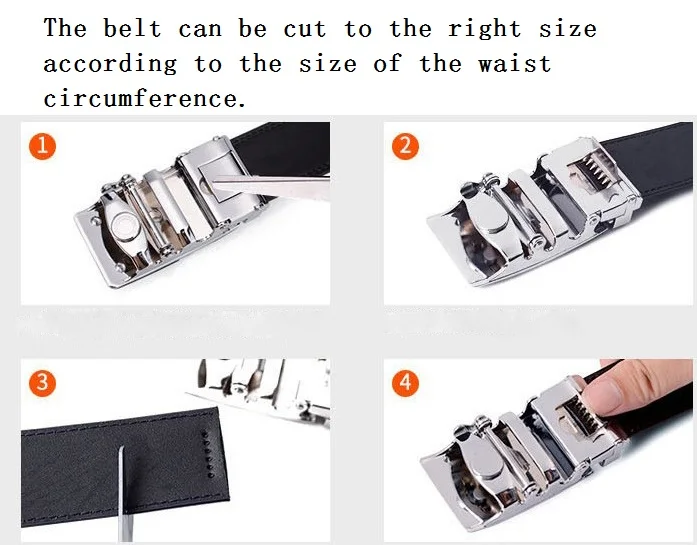 The belt can be cut to the right size according to the size of the waist circumference.

1

2

3

4