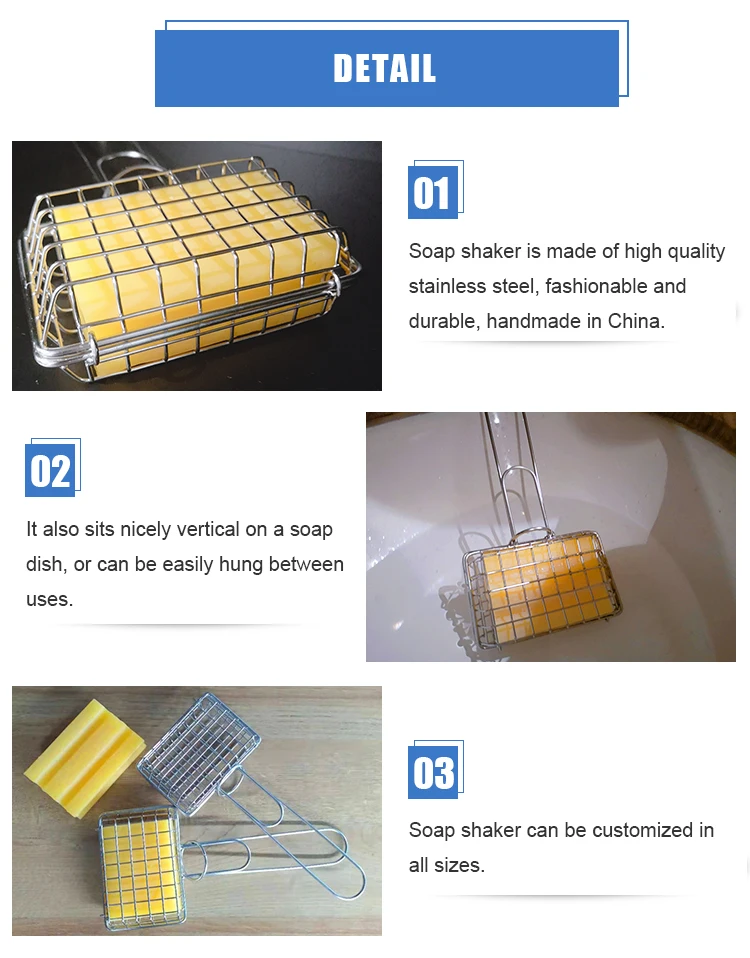 DETAIL

01

Soap shaker is made of high quality stainless steel, fashionable and durable, handmade in China.

02

It also sits nicely vertical on a soap dish, or can be easily hung between uses.

03

Soap shaker can be customized in all sizes.