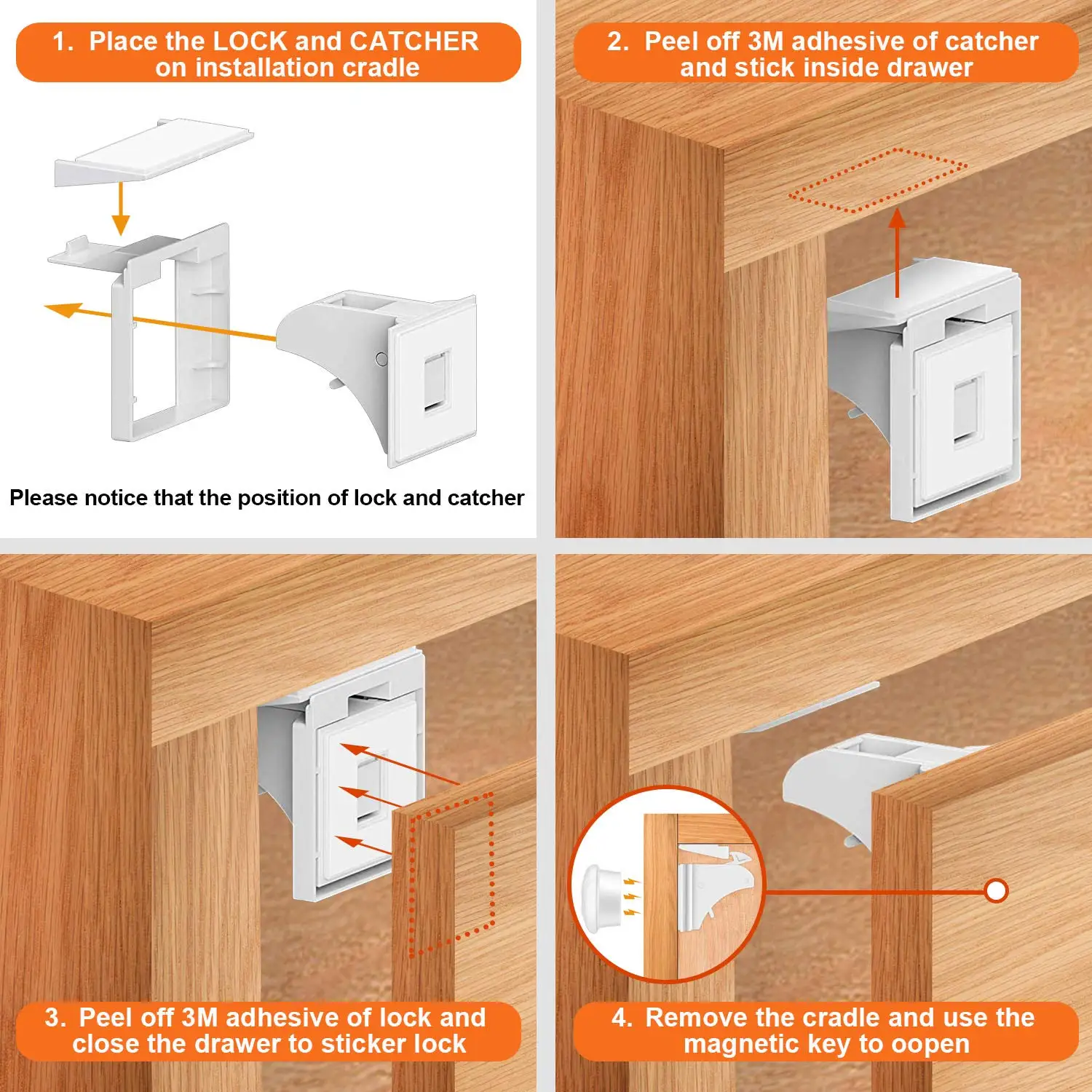 1. Place the LOCK and CATCHER on installation cradle

Please notice that the position of lock and catcher

2. Peel off 3M adhesive of catcher and stick inside drawer

3. Peel off 3M adhesive of lock and close the drawer to sticker lock

4. Remove the cradle and use the magnetic key to oopen