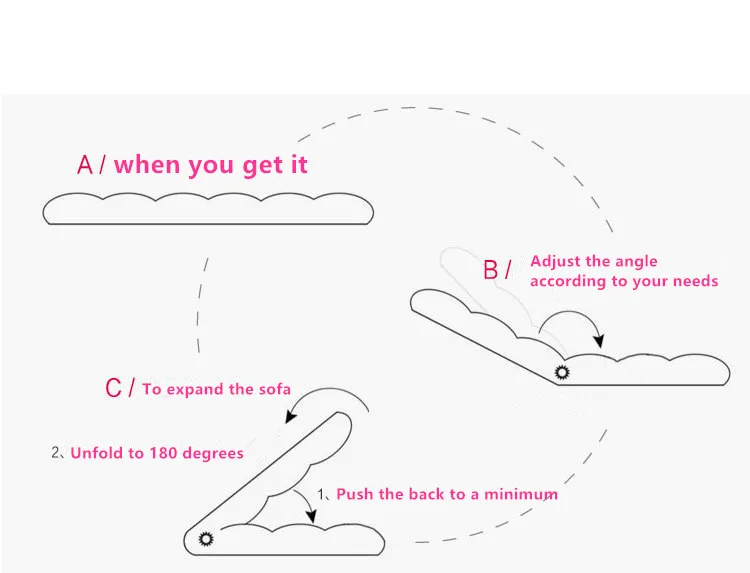 A / when you get it

B / Adjust the angle according to your needs

C / To expand the sofa

2、Unfold to 180 degrees

1、Push the back to a minimum