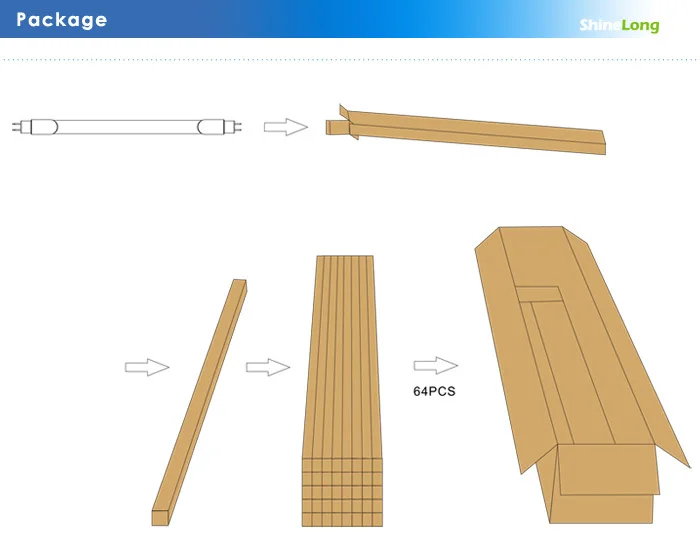 Package

ShineLong

64PCS