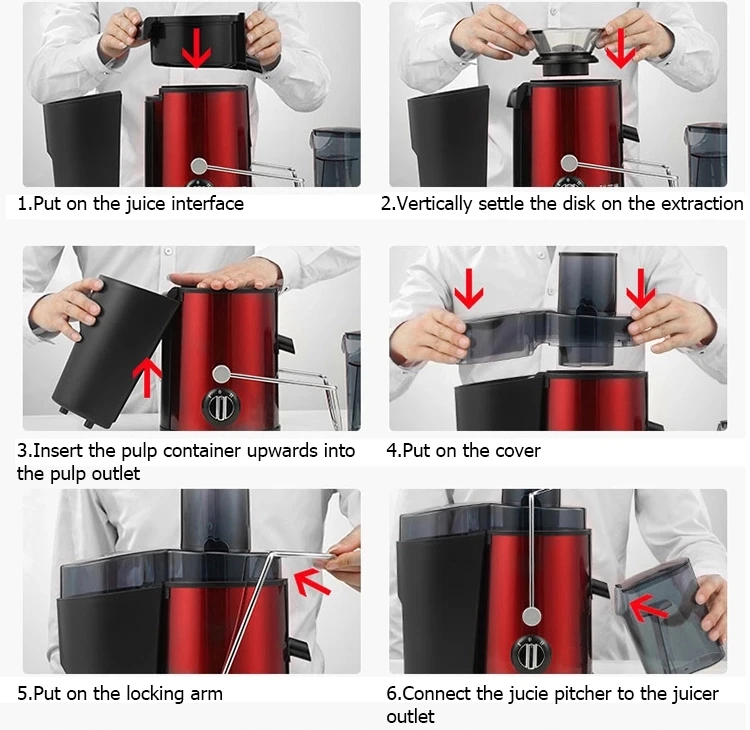 1.Put on the juice interface

2.Vertically settle the disk on the extraction

3.Insert the pulp container upwards into the pulp outlet

4.Put on the cover

5.Put on the locking arm

6.Connect the jucie pitcher to the juicer outlet