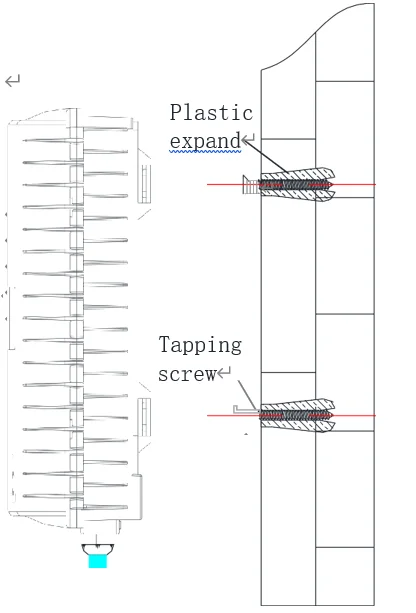 Plastic expand

Tapping screw