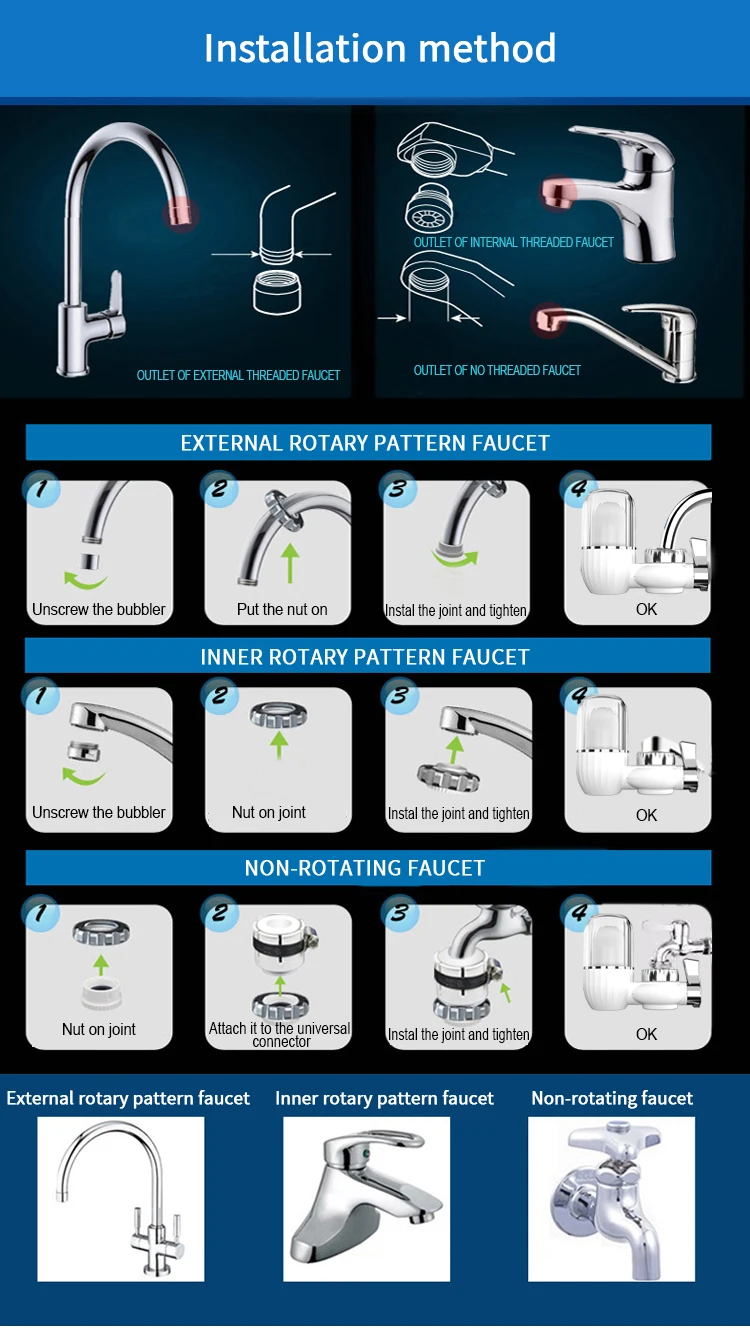 Installation method

OUTLET OF EXTERNAL THREADED FAUCET

OUTLET OF INTERNAL THREADED FAUCET

OUTLET OF NO THREADED FAUCET

EXTERNAL ROTARY PATTERN FAUCET

1 Unscrew the bubbler
2 Put the nut on
3 Instal the joint and tighten
4 OK

INNER ROTARY PATTERN FAUCET

1 Unscrew the bubbler
2 Nut on joint
3 Instal the joint and tighten
4 OK

NON-ROTATING FAUCET

1 Nut on joint
2 Attach it to the universal connector
3 Instal the joint and tighten
4 OK

External rotary pattern faucet

Inner rotary pattern faucet

Non-rotating faucet