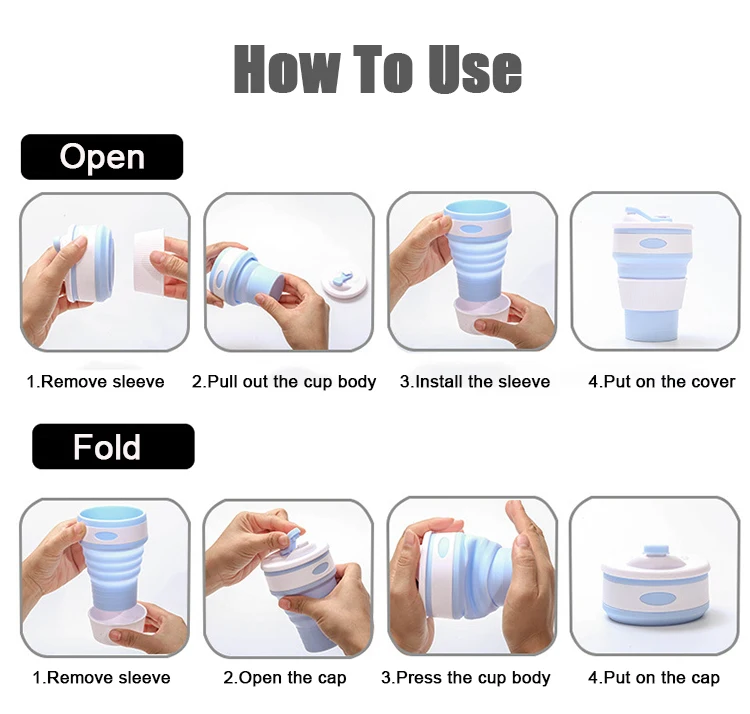 How To Use

Open

1.Remove sleeve

2.Pull out the cup body

3.Install the sleeve

4.Put on the cover

Fold

1.Remove sleeve

2.Open the cap

3.Press the cup body

4.Put on the cap