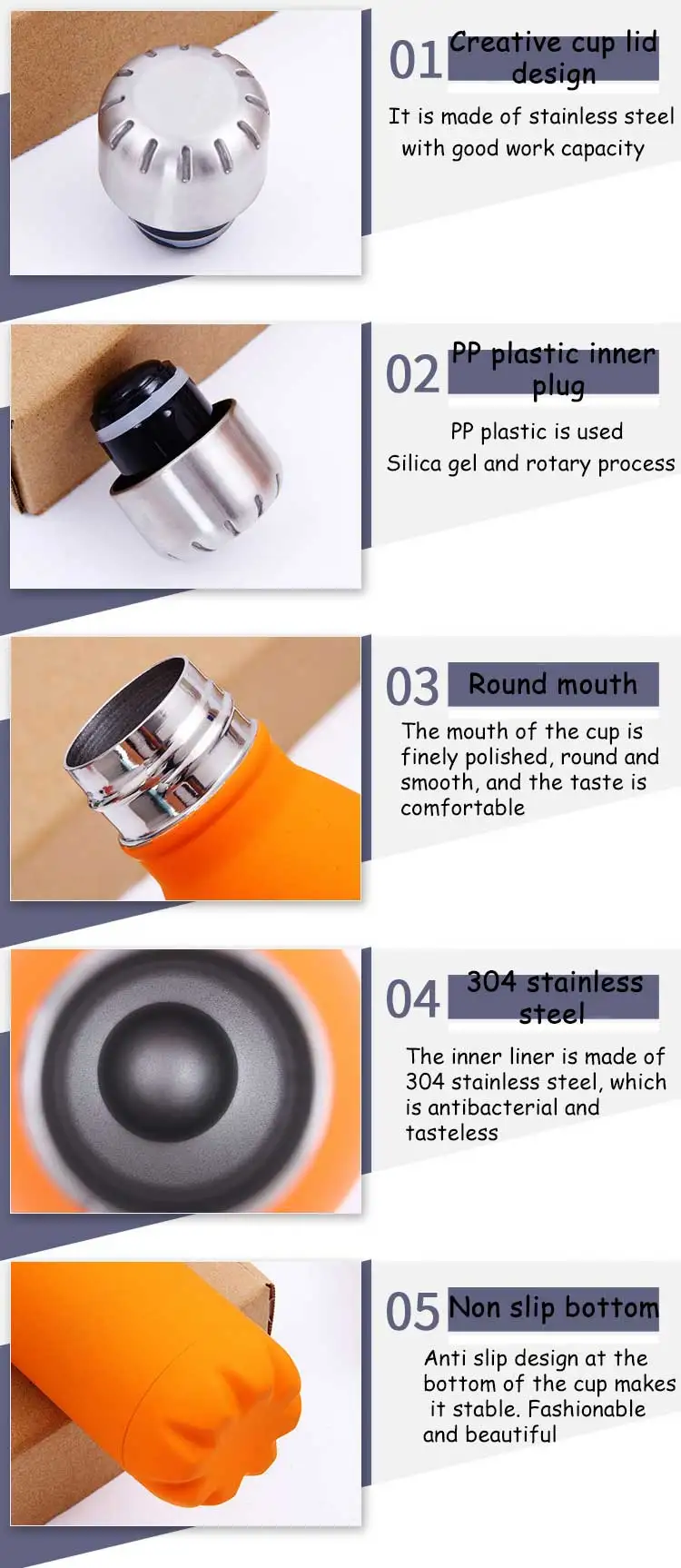 01 Creative cup lid design

It is made of stainless steel with good work capacity

02 PP plastic inner plug

PP plastic is used
Silica gel and rotary process

03 Round mouth

The mouth of the cup is finely polished, round and smooth, and the taste is comfortable

04 304 stainless steel

The inner liner is made of 304 stainless steel, which is antibacterial and tasteless

05 Non slip bottom

Anti slip design at the bottom of the cup makes it stable. Fashionable and beautiful