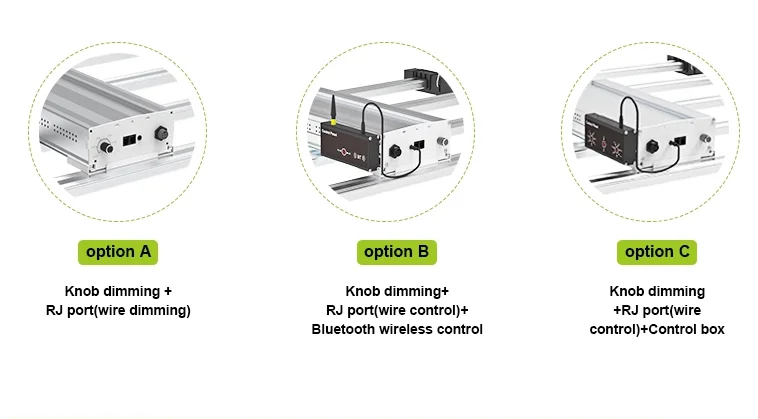 option A

Knob dimming +
RJ port(wire dimming)

option B

Knob dimming+
RJ port(wire control)+
Bluetooth wireless control

option C

Knob dimming
+RJ port(wire
control)+Control box