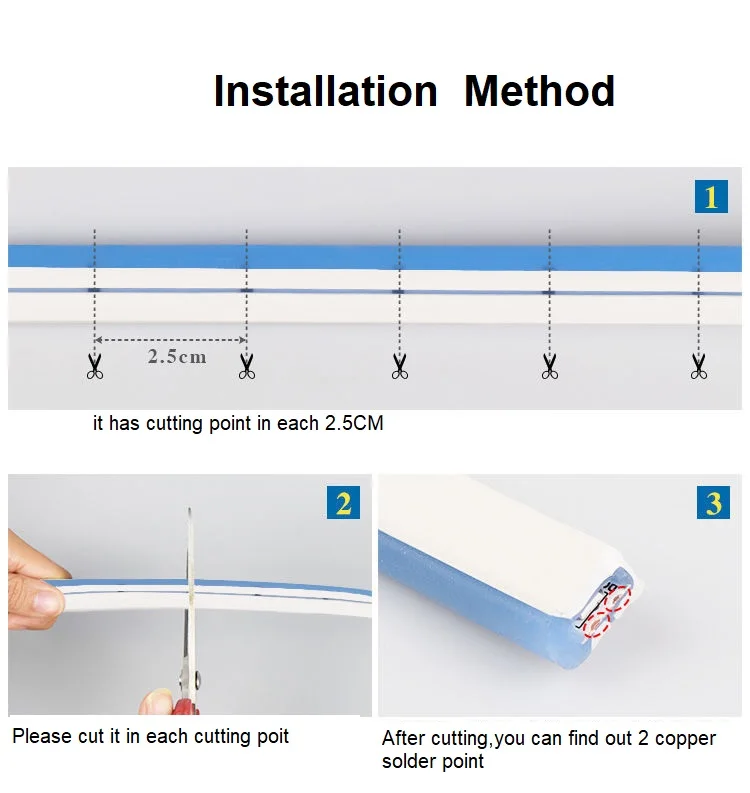 Installation Method

1

2.5cm

it has cutting point in each 2.5CM

2

Please cut it in each cutting poit

3

After cutting,you can find out 2 copper solder point