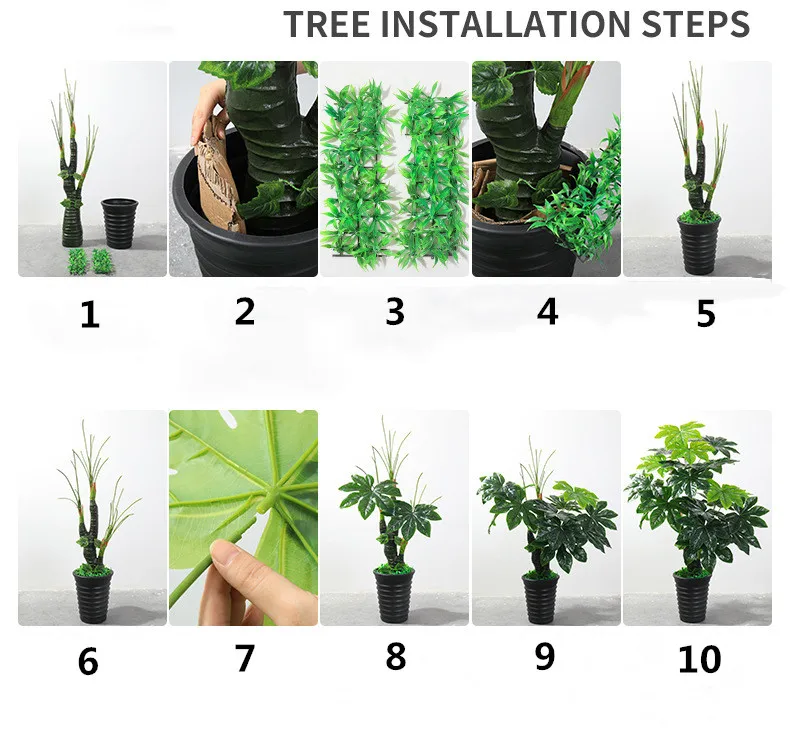 TREE INSTALLATION STEPS

1

2

3

4

5

6

7

8

9

10