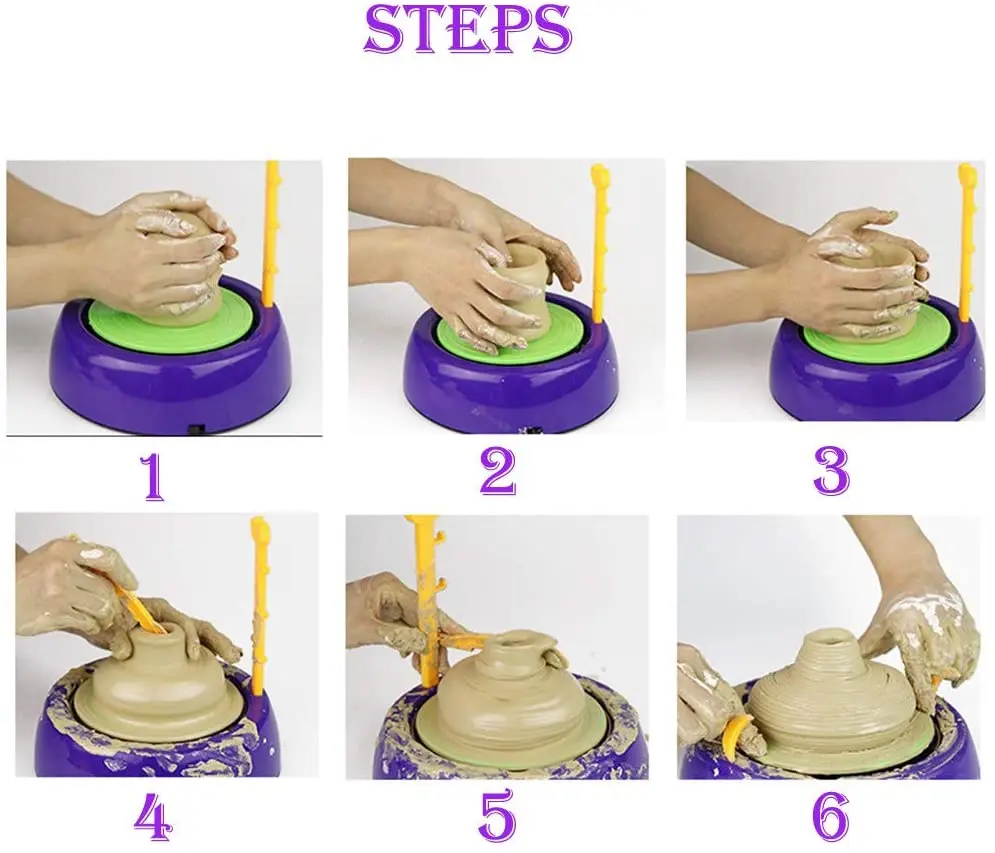 STEPS

1

2

3

4

5

6