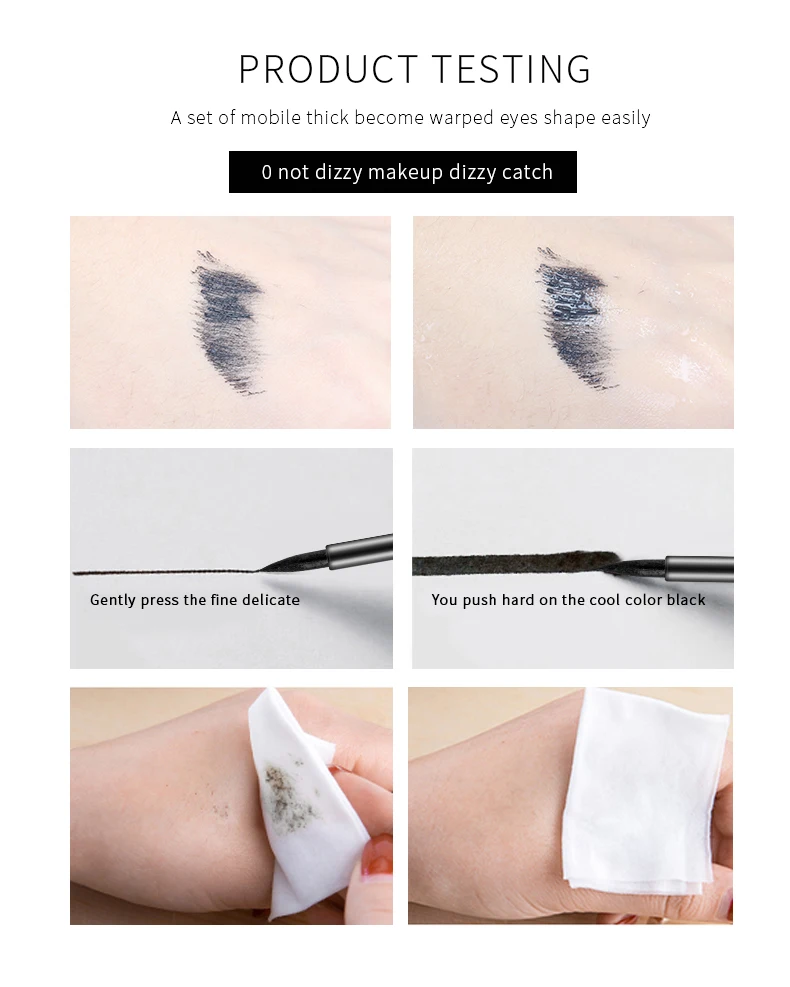 PRODUCT TESTING

A set of mobile thick become warped eyes shape easily

0 not dizzy makeup dizzy catch

Gently press the fine delicate

You push hard on the cool color black