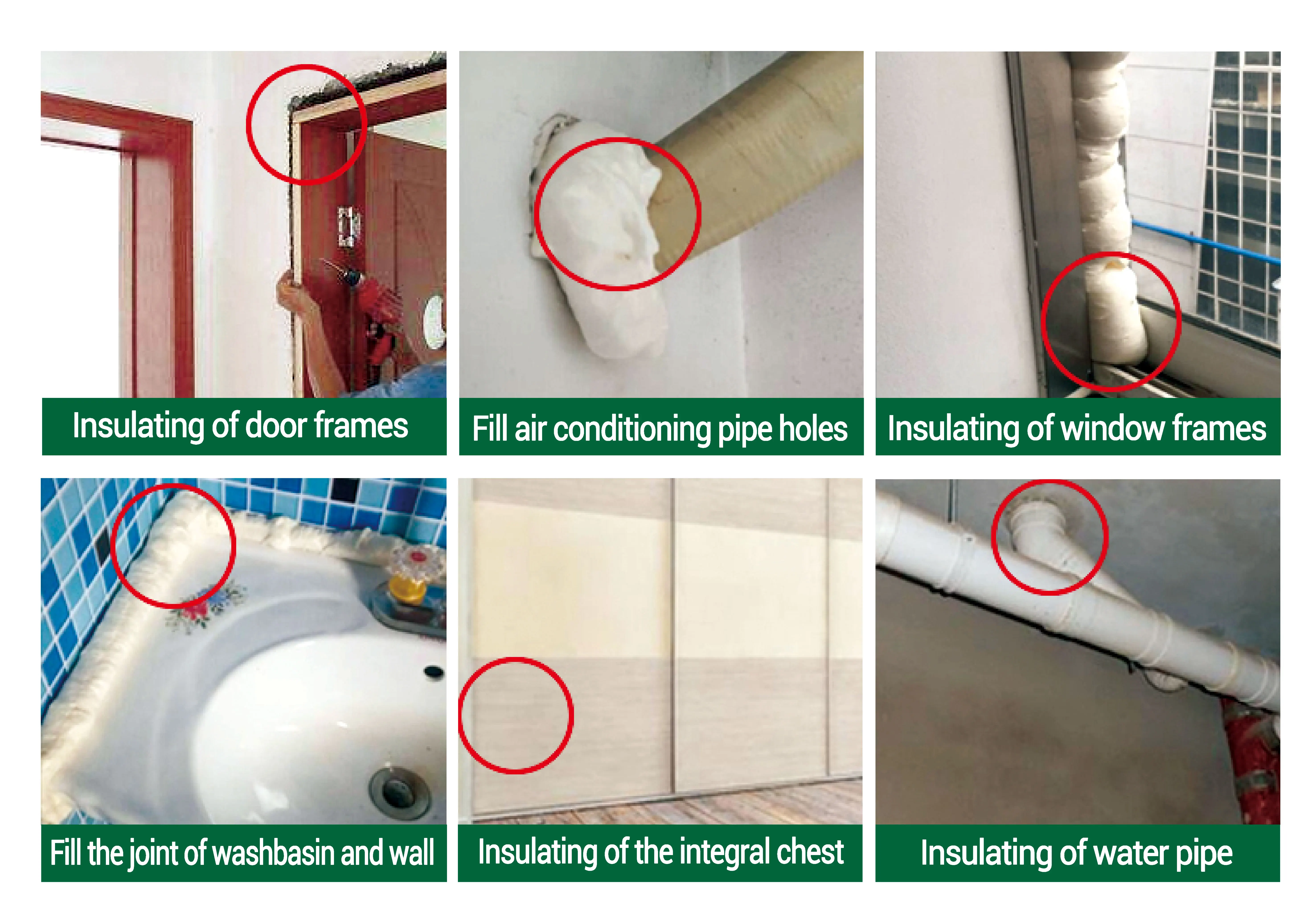 Insulating of door frames

Fill air conditioning pipe holes

Insulating of window frames

Fill the joint of washbasin and wall

Insulating of the integral chest

Insulating of water pipe