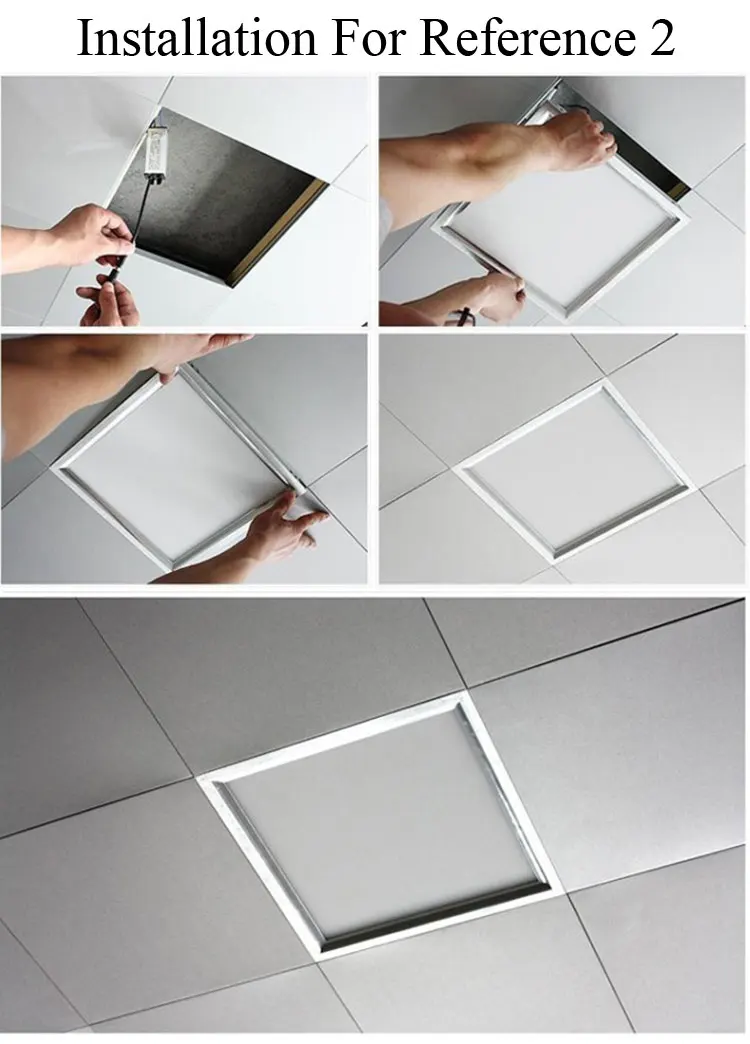 Installation For Reference 2