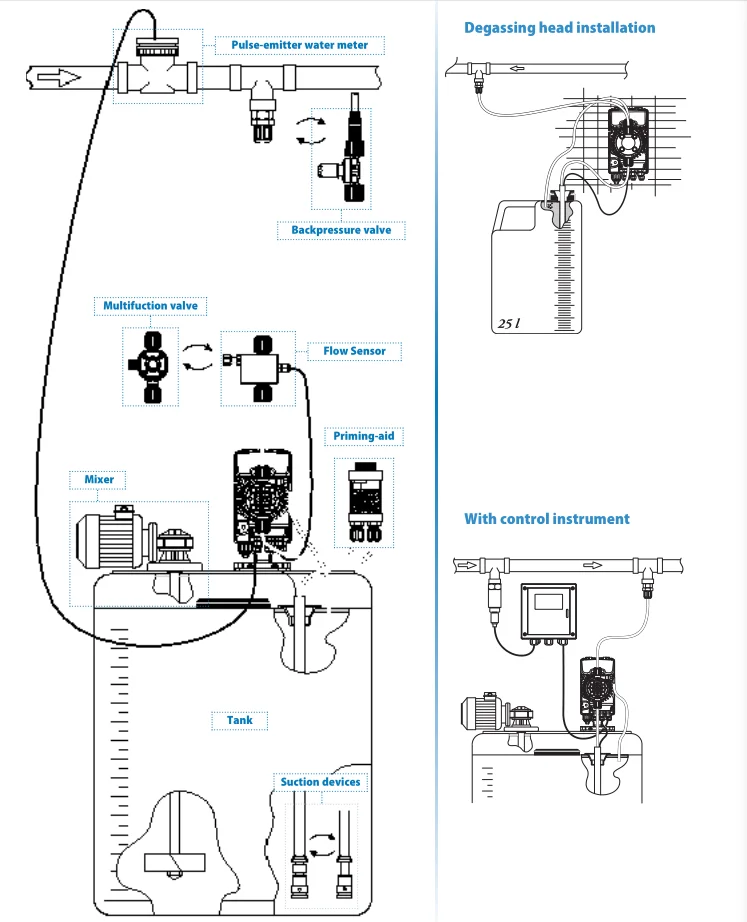 Pulse-emitter water meter

Backpressure valve

Multifuction valve

Flow Sensor

Priming-aid

Mixer

Tank

Suction devices

Degassing head installation

25 l

With control instrument