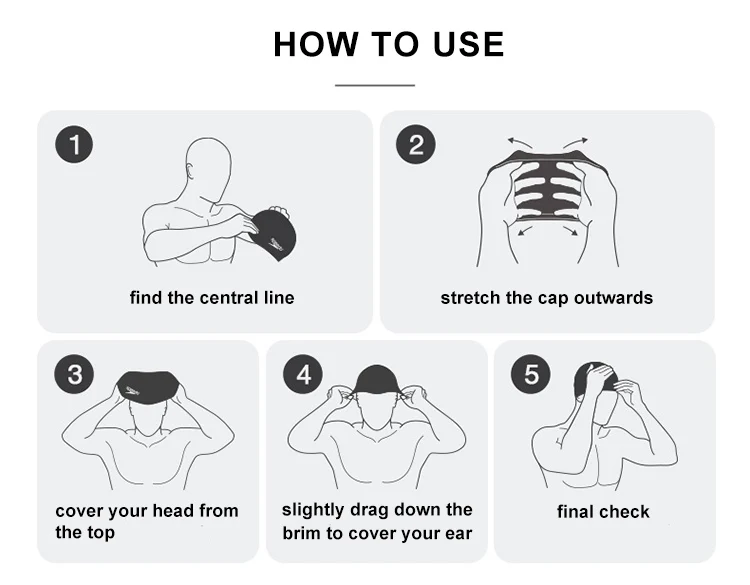 HOW TO USE

1

find the central line

2

stretch the cap outwards

3

cover your head from the top

4

slightly drag down the brim to cover your ear

5

final check