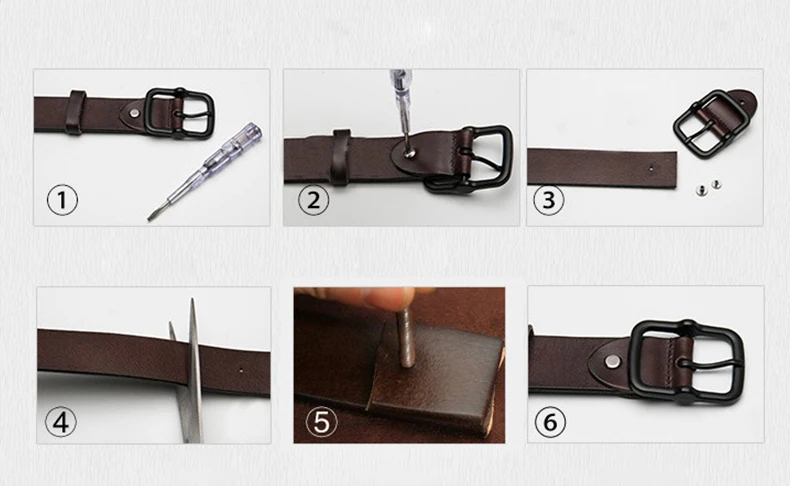 ①

②

③

④

⑤

⑥