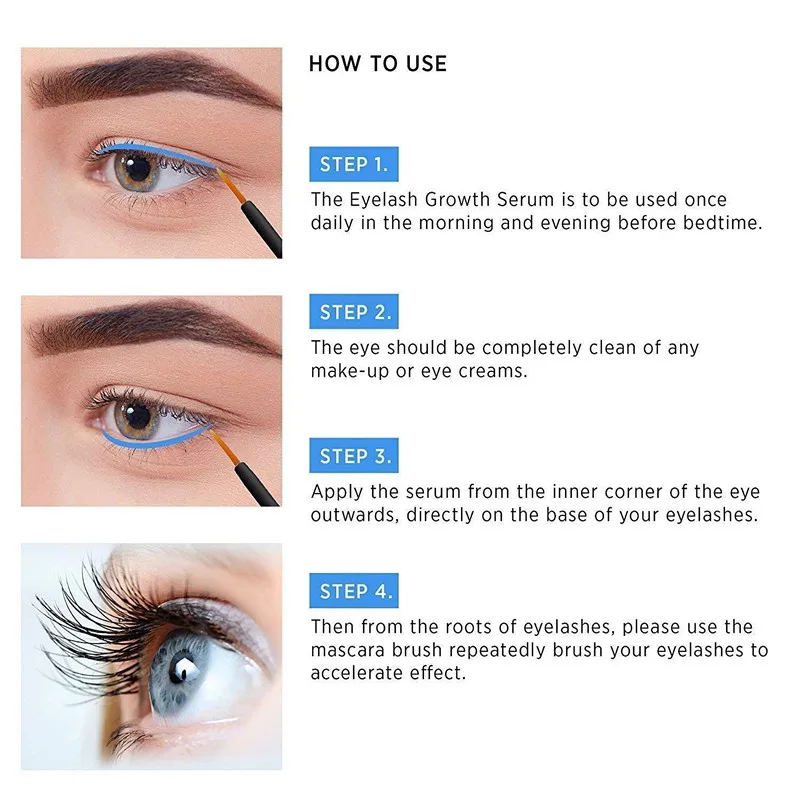 HOW TO USE

STEP 1.

The Eyelash Growth Serum is to be used once daily in the morning and evening before bedtime.

STEP 2.

The eye should be completely clean of any make-up or eye creams.

STEP 3.

Apply the serum from the inner corner of the eye outwards, directly on the base of your eyelashes.

STEP 4.

Then from the roots of eyelashes, please use the mascara brush repeatedly brush your eyelashes to accelerate effect.