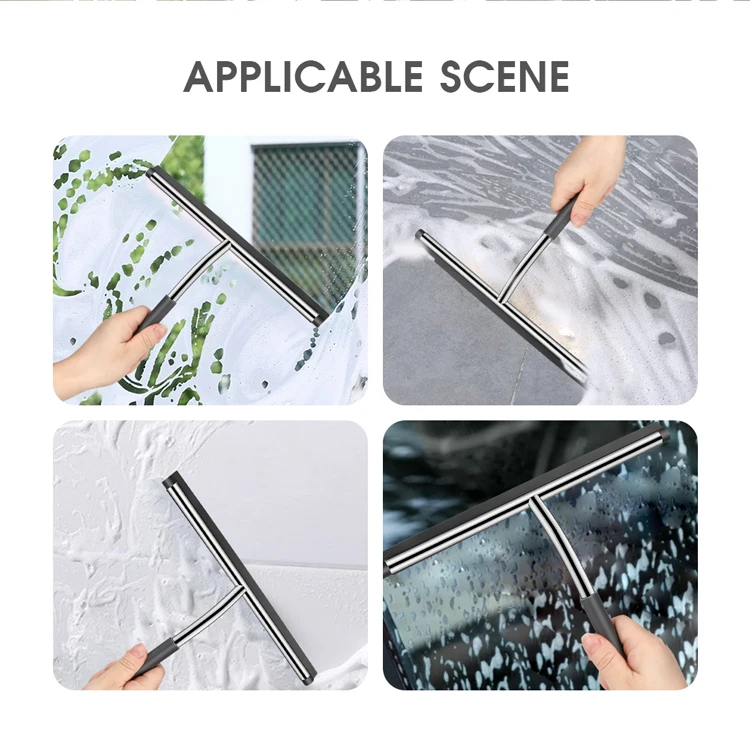 APPLICABLE SCENE