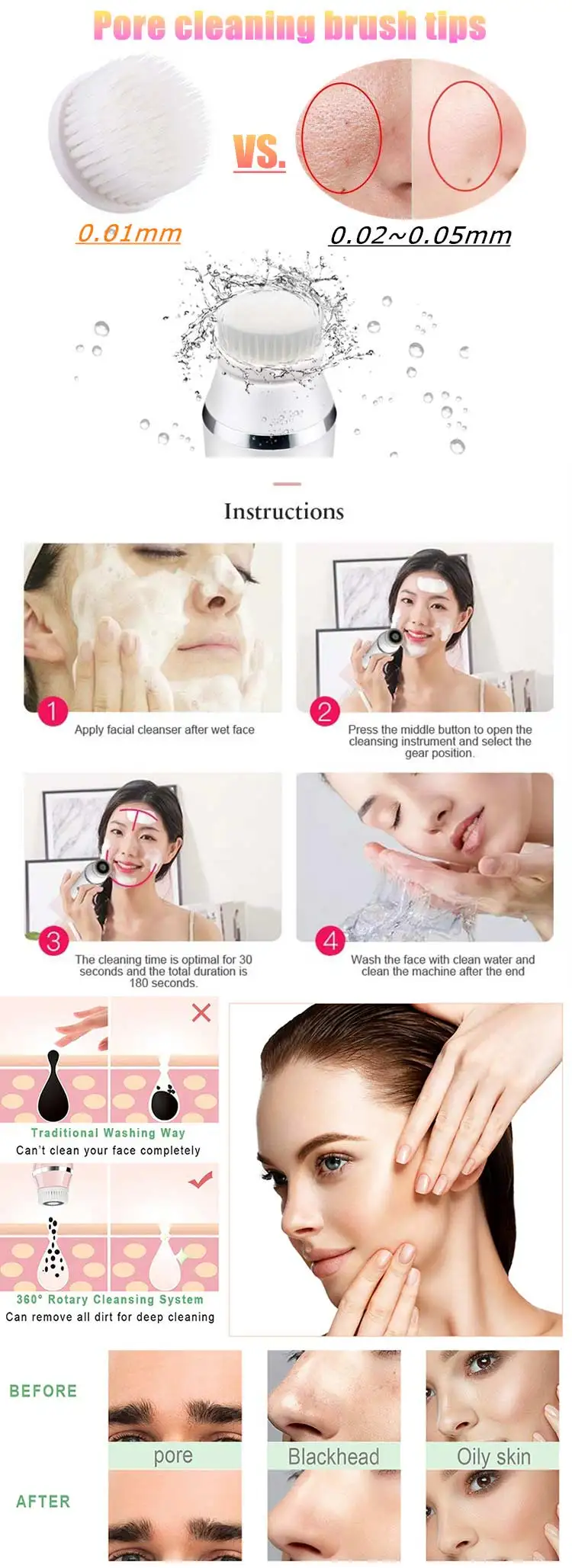 Pore cleaning brush tips

VS.

0.01mm

0.02~0.05mm

Instructions

1
Apply facial cleanser after wet face

2
Press the middle button to open the cleansing instrument and select the gear position.

3
The cleaning time is optimal for 30 seconds and the total duration is 180 seconds.

4
Wash the face with clean water and clean the machine after the end

Traditional Washing Way
Can't clean your face completely

360° Rotary Cleansing System
Can remove all dirt for deep cleaning

BEFORE

AFTER

pore

Blackhead

Oily skin