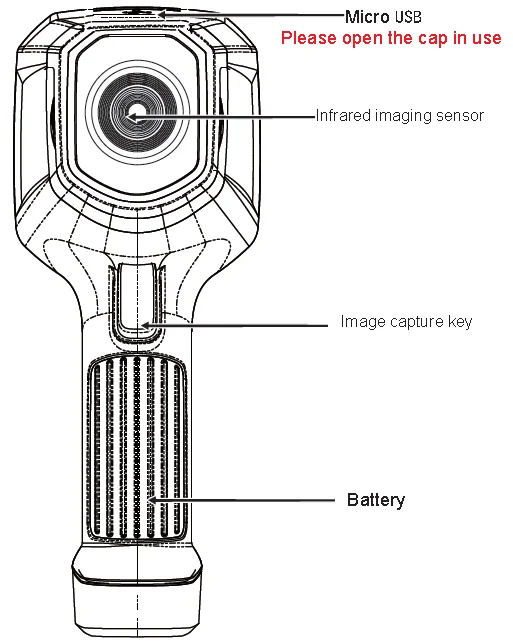 Micro USB
Please open the cap in use

Infrared imaging sensor

Image capture key

Battery