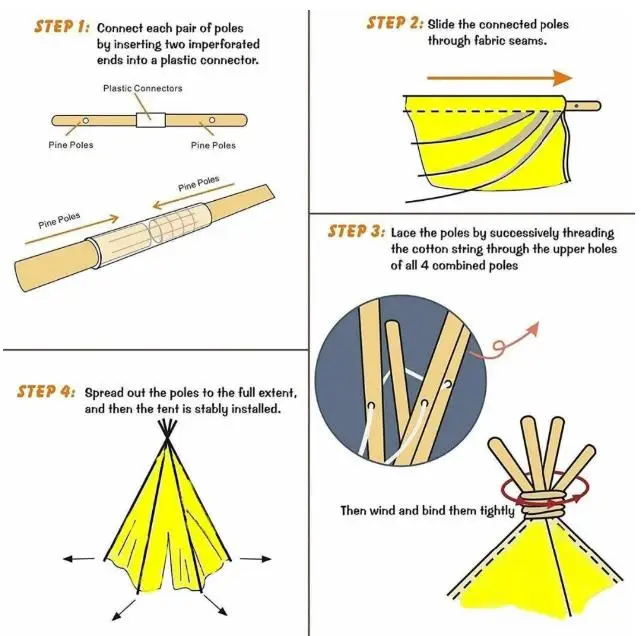 STEP 1: Connect each pair of poles by inserting two imperforated ends into a plastic connector.

Plastic Connectors

Pine Poles

Pine Poles

Pine Poles

Pine Poles

STEP 2: Slide the connected poles through fabric seams.

STEP 3: Lace the poles by successively threading the cotton string through the upper holes of all 4 combined poles

Then wind and bind them tightly

STEP 4: Spread out the poles to the full extent, and then the tent is stably installed.