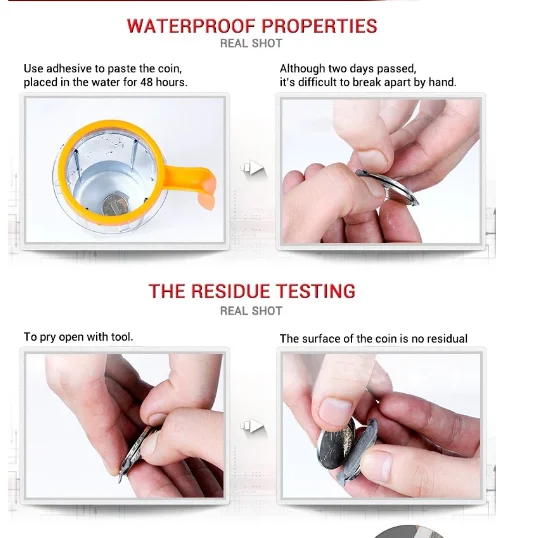 WATERPROOF PROPERTIES
REAL SHOT

Use adhesive to paste the coin, placed in the water for 48 hours.

Although two days passed, it's difficult to break apart by hand.

THE RESIDUE TESTING
REAL SHOT

To pry open with tool.

The surface of the coin is no residual