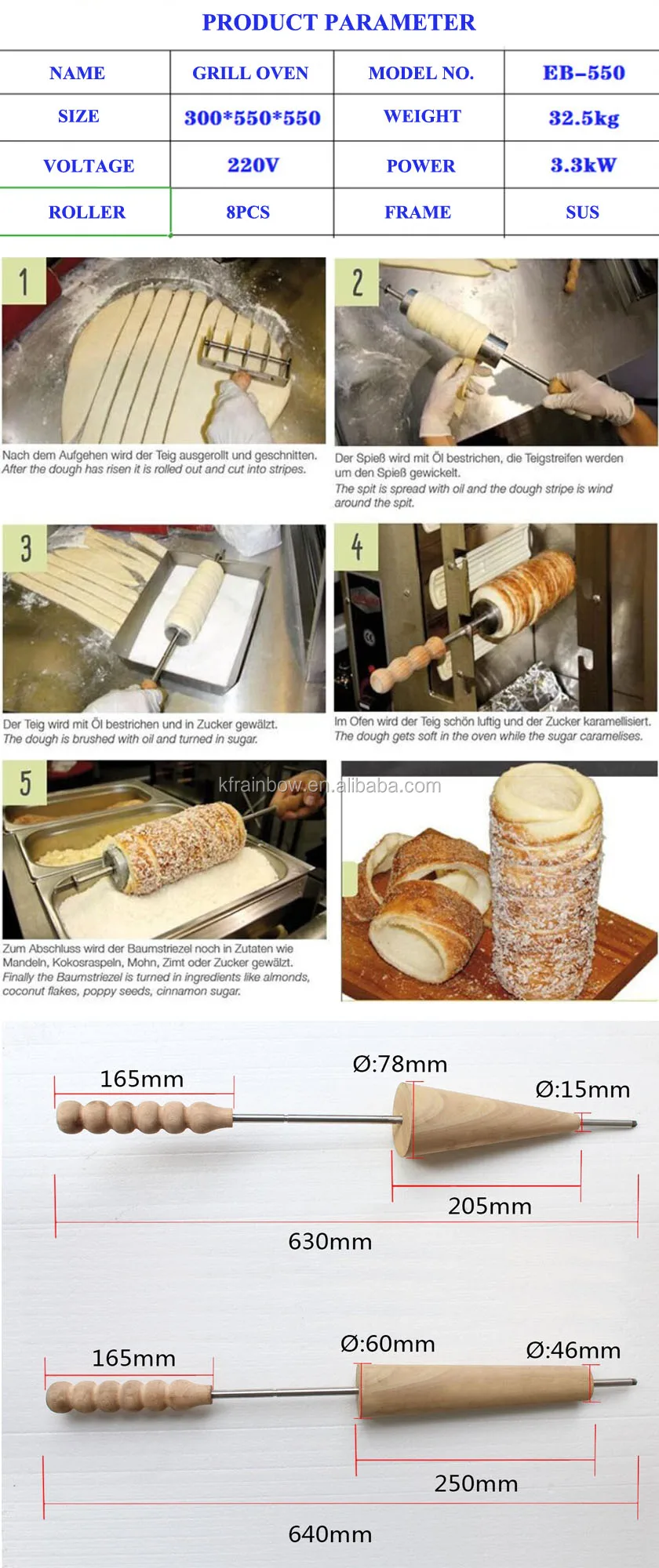 PRODUCT PARAMETER

| NAME | GRILL OVEN | MODEL NO. | EB-550 |
|---|---|---|---|
| SIZE | 300*550*550 | WEIGHT | 32.5kg |
| VOLTAGE | 220V | POWER | 3.3kW |
| ROLLER | 8PCS | FRAME | SUS |

1

Nach dem Aufgehen wird der Teig ausgerollt und geschnitten.
After the dough has risen it is rolled out and cut into stripes.

2

Der Spieß wird mit Öl bestrichen, die Teigstreifen werden um den Spieß gewickelt.
The spit is spread with oil and the dough stripe is wind around the spit.

3

Der Teig wird mit Öl bestrichen und in Zucker gewälzt.
The dough is brushed with oil and turned in sugar.

4

Im Ofen wird der Teig schön luftig und der Zucker karamellisiert.
The dough gets soft in the oven while the sugar caramelises.

5

kfrainbow.en.alibaba.com

Zum Abschluss wird der Baumstriezel noch in Zutaten wie Mandeln, Kokosraspeln, Mohn, Zimt oder Zucker gewälzt.
Finally the Baumstriezel is turned in ingredients like almonds, coconut flakes, poppy seeds, cinnamon sugar.

165mm
Ø:78mm
Ø:15mm
205mm
630mm

165mm
Ø:60mm
Ø:46mm
250mm
640mm