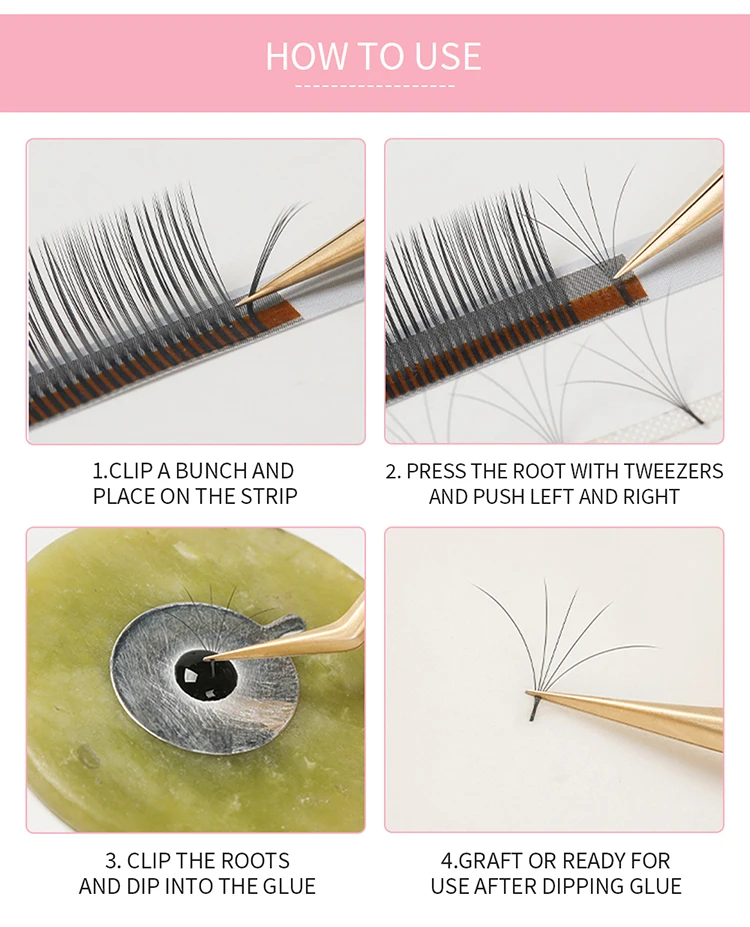 HOW TO USE

1.CLIP A BUNCH AND PLACE ON THE STRIP

2. PRESS THE ROOT WITH TWEEZERS AND PUSH LEFT AND RIGHT

3. CLIP THE ROOTS AND DIP INTO THE GLUE

4.GRAFT OR READY FOR USE AFTER DIPPING GLUE