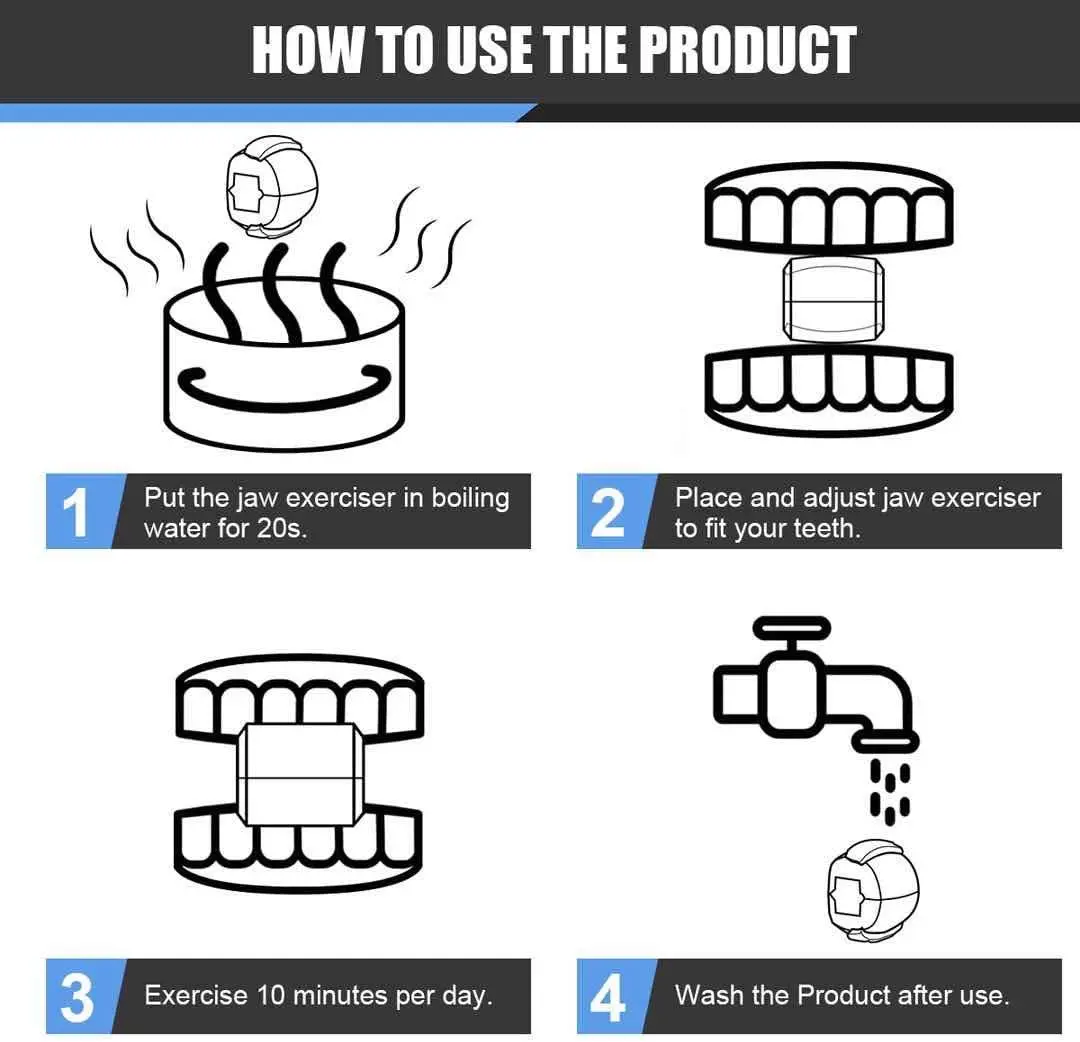 HOW TO USE THE PRODUCT

1 Put the jaw exerciser in boiling water for 20s.

2 Place and adjust jaw exerciser to fit your teeth.

3 Exercise 10 minutes per day.

4 Wash the Product after use.