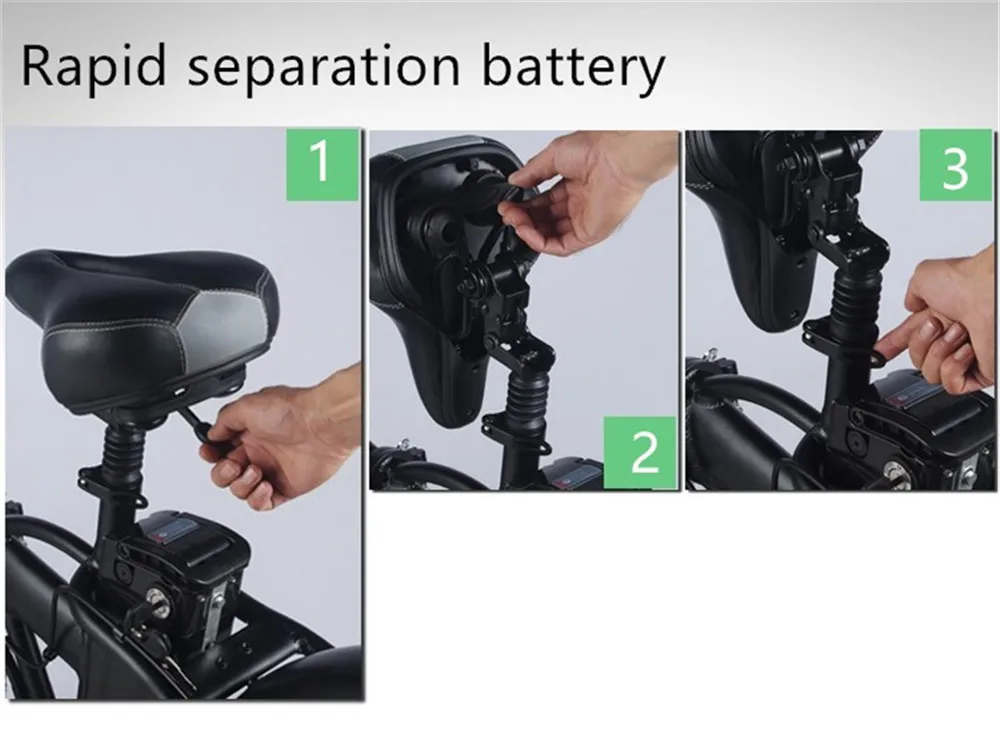 Rapid separation battery

1

2

3