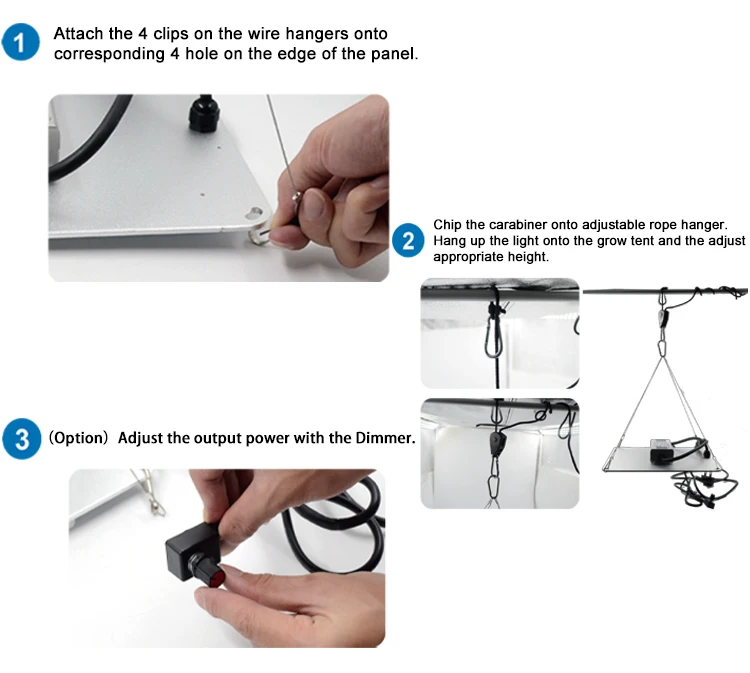 1 Attach the 4 clips on the wire hangers onto corresponding 4 hole on the edge of the panel.

2 Chip the carabiner onto adjustable rope hanger. Hang up the light onto the grow tent and the adjust appropriate height.

3 (Option) Adjust the output power with the Dimmer.