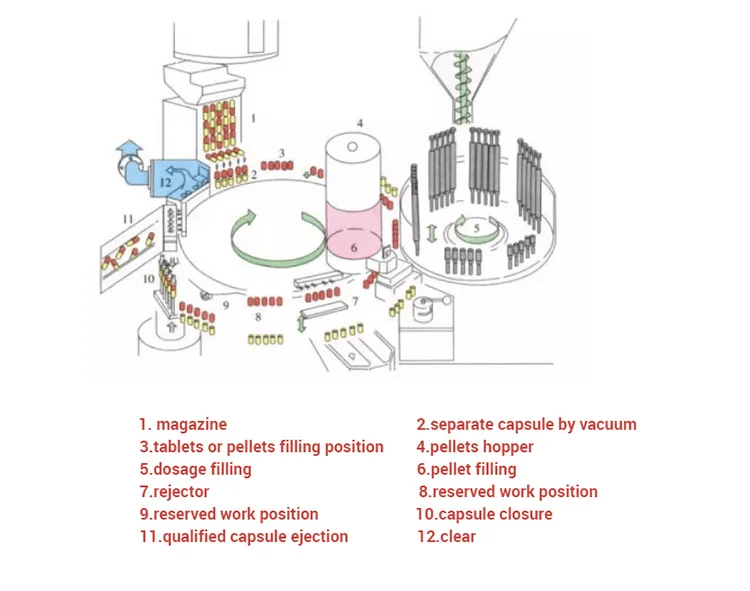 1
2
3
4
5
6
7
8
9
10
11
12

1. magazine
2.separate capsule by vacuum
3.tablets or pellets filling position
4.pellets hopper
5.dosage filling
6.pellet filling
7.rejector
8.reserved work position
9.reserved work position
10.capsule closure
11.qualified capsule ejection
12.clear