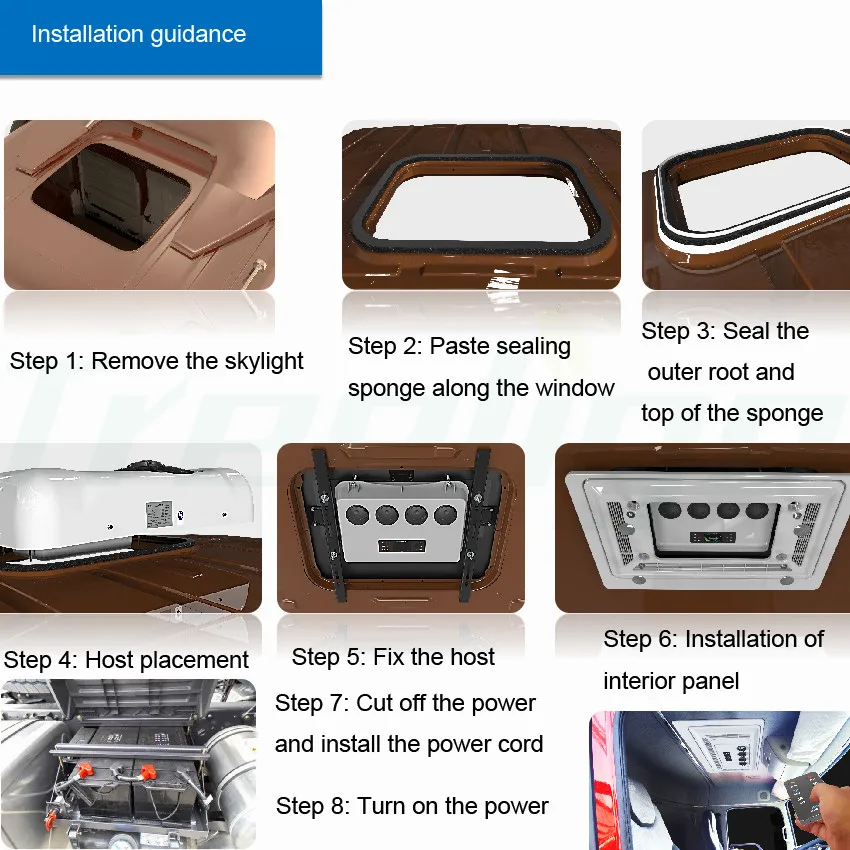 Installation guidance

Step 1: Remove the skylight

Step 2: Paste sealing sponge along the window

Step 3: Seal the outer root and top of the sponge

Step 4: Host placement

Step 5: Fix the host

Step 6: Installation of interior panel

Step 7: Cut off the power and install the power cord

Step 8: Turn on the power