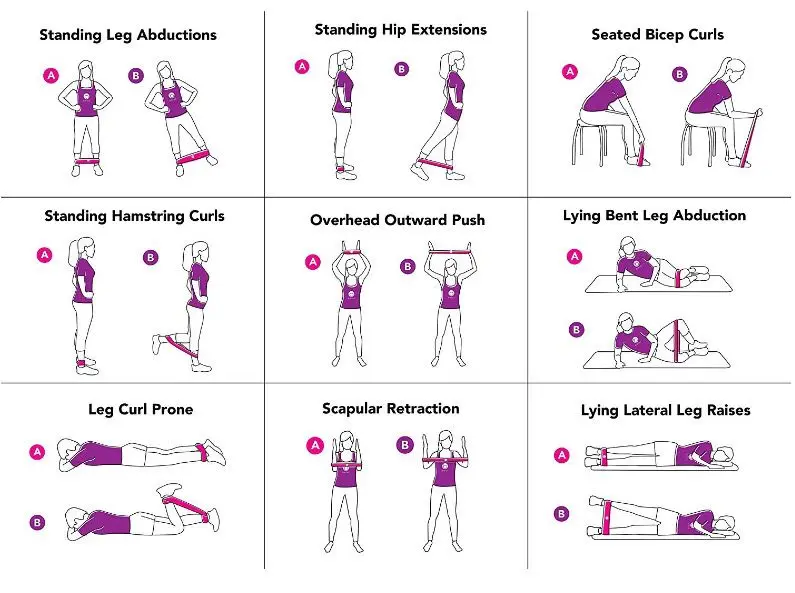 Standing Leg Abductions

A B

Standing Hip Extensions

A B

Seated Bicep Curls

A B

Standing Hamstring Curls

A B

Overhead Outward Push

A B

Lying Bent Leg Abduction

A

B

Leg Curl Prone

A

B

Scapular Retraction

A B

Lying Lateral Leg Raises

A

B