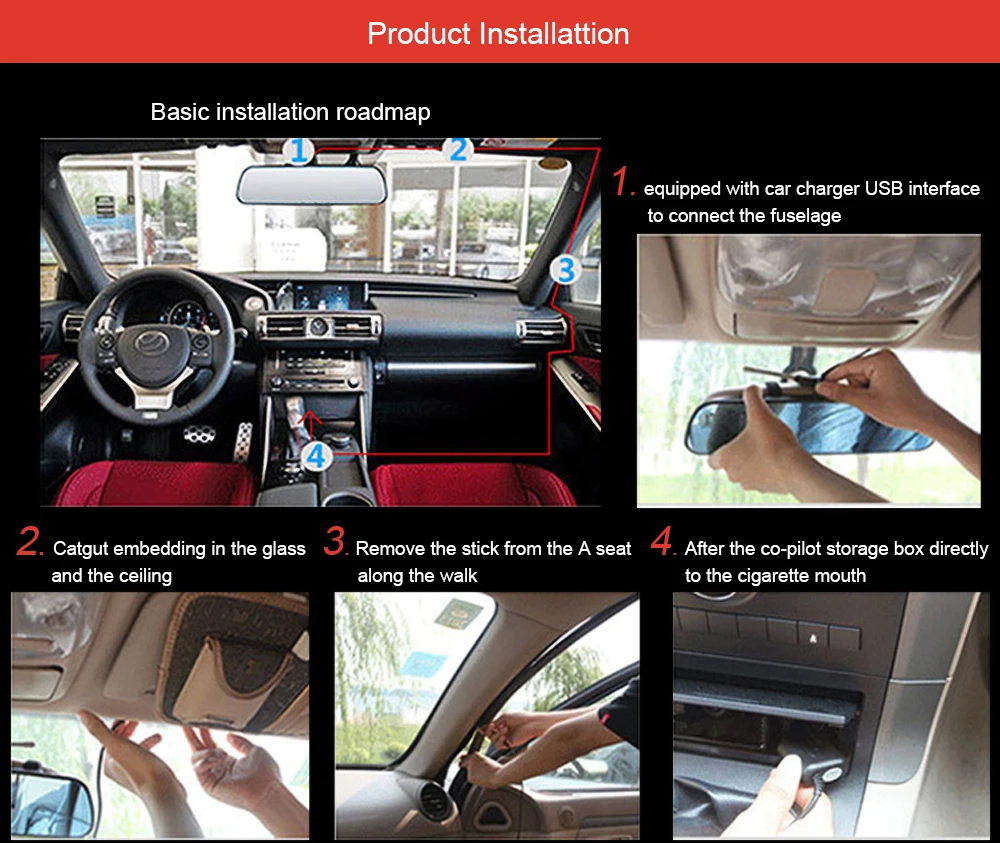 Product Installattion

Basic installation roadmap

1 2 3 4

1. equipped with car charger USB interface to connect the fuselage

2. Catgut embedding in the glass and the ceiling

3. Remove the stick from the A seat along the walk

4. After the co-pilot storage box directly to the cigarette mouth