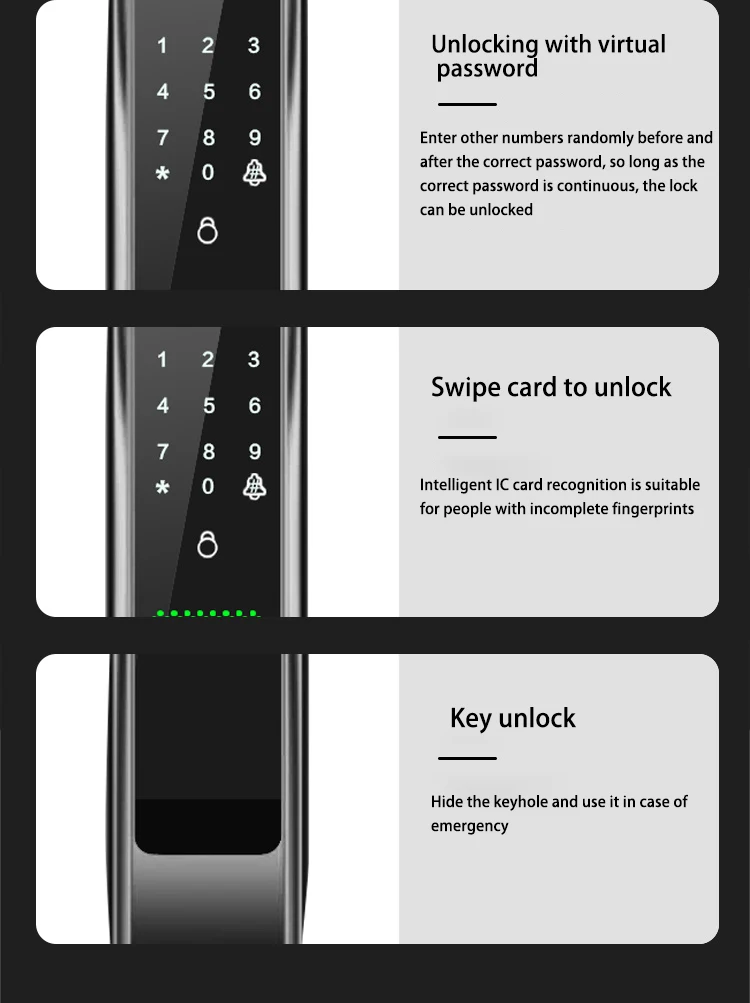 1 2 3
4 5 6
7 8 9
* 0

Unlocking with virtual password

Enter other numbers randomly before and after the correct password, so long as the correct password is continuous, the lock can be unlocked

1 2 3
4 5 6
7 8 9
* 0

Swipe card to unlock

Intelligent IC card recognition is suitable for people with incomplete fingerprints

Key unlock

Hide the keyhole and use it in case of emergency