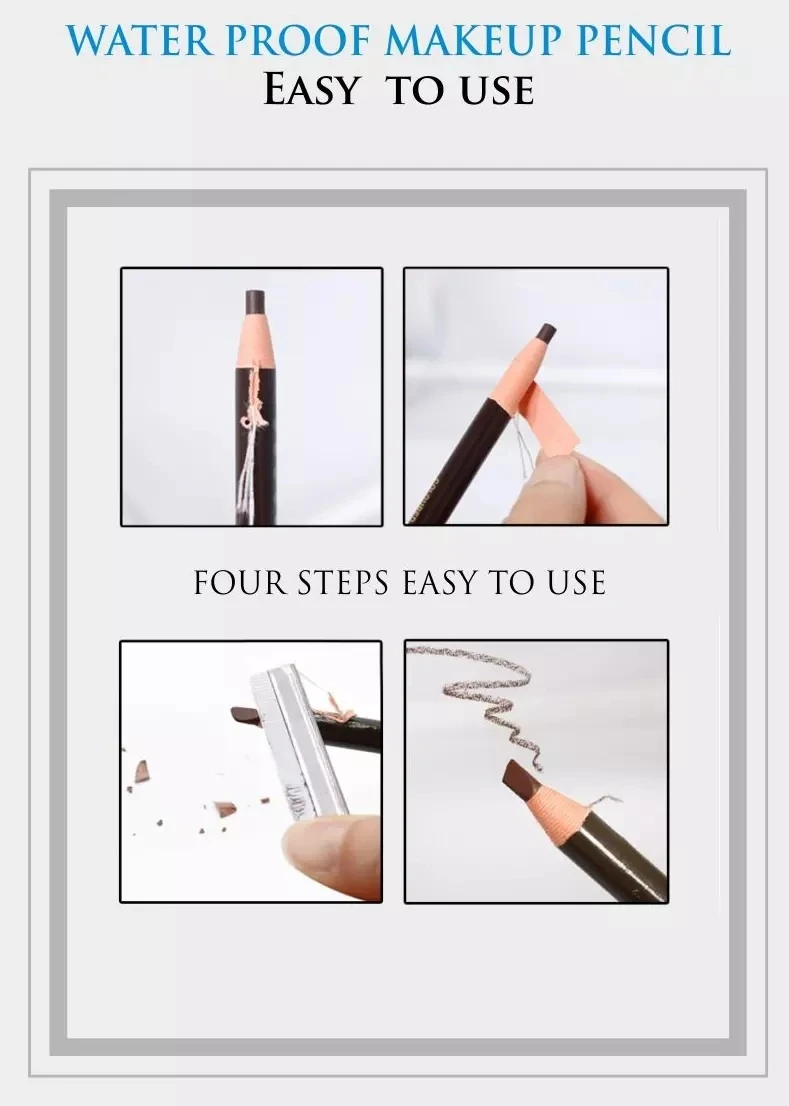 WATER PROOF MAKEUP PENCIL
EASY TO USE

FOUR STEPS EASY TO USE