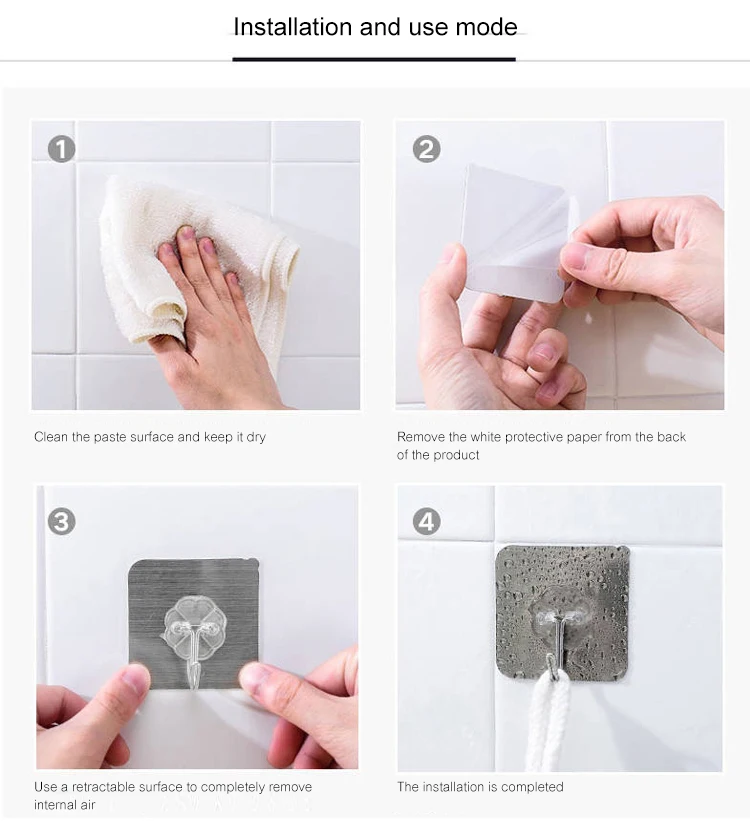 Installation and use mode

1

Clean the paste surface and keep it dry

2

Remove the white protective paper from the back of the product

3

Use a retractable surface to completely remove internal air

4

The installation is completed