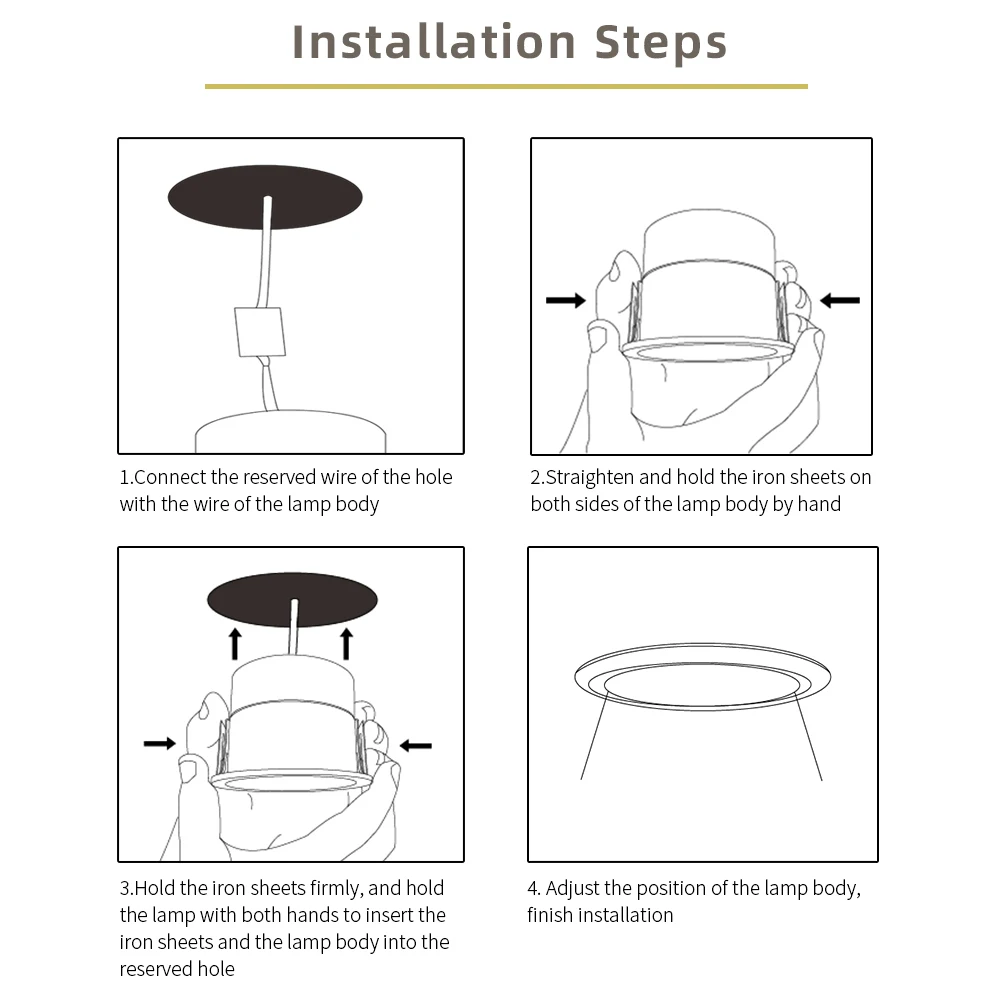 Installation Steps

1.Connect the reserved wire of the hole with the wire of the lamp body

2.Straighten and hold the iron sheets on both sides of the lamp body by hand

3.Hold the iron sheets firmly, and hold the lamp with both hands to insert the iron sheets and the lamp body into the reserved hole

4. Adjust the position of the lamp body, finish installation