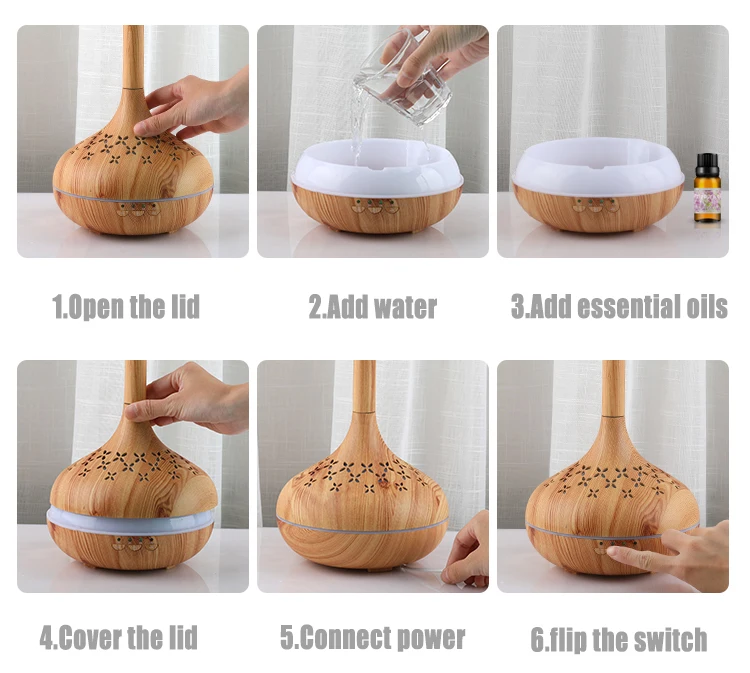 1.Open the lid

2.Add water

3.Add essential oils

4.Cover the lid

5.Connect power

6.flip the switch