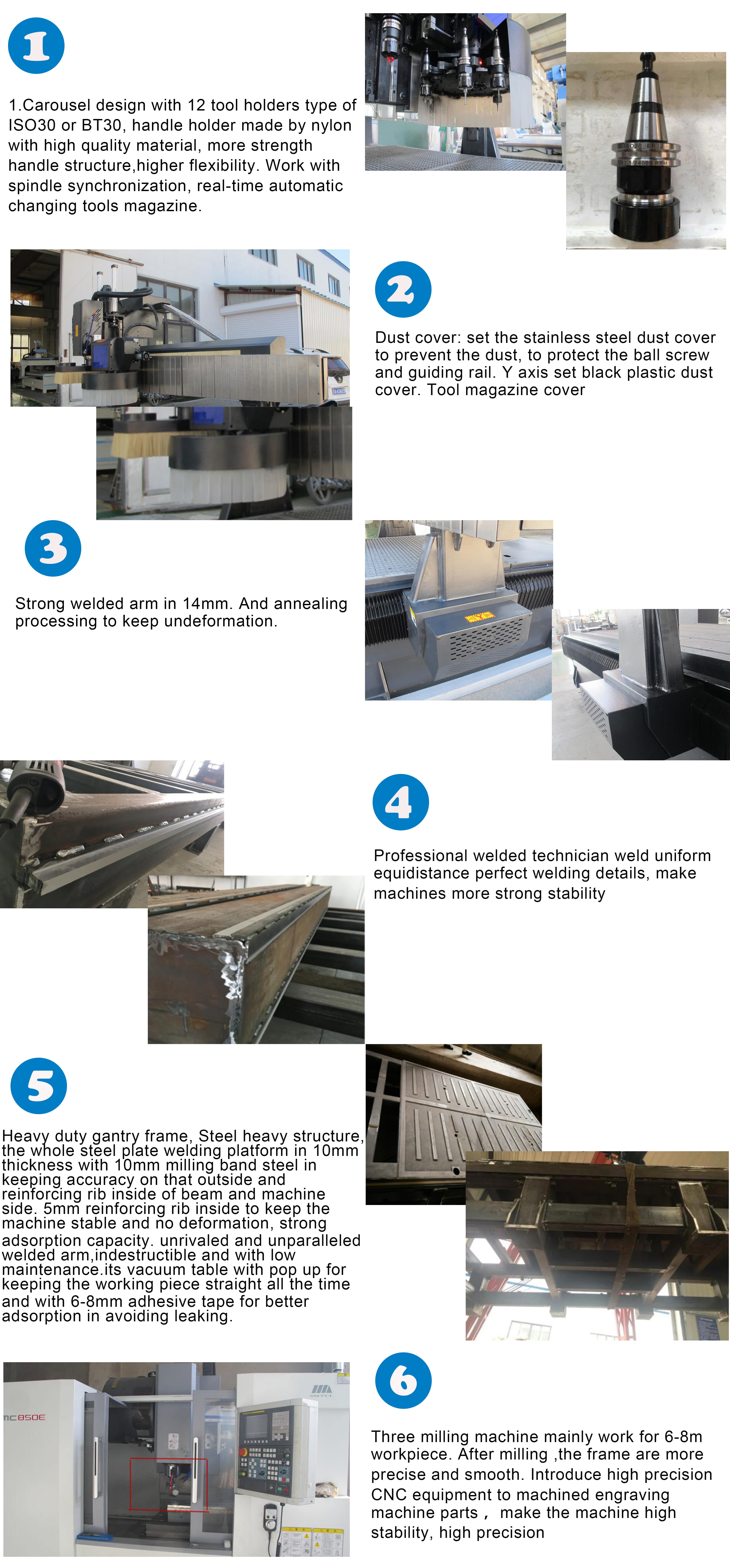 1

1.Carousel design with 12 tool holders type of ISO30 or BT30, handle holder made by nylon with high quality material, more strength handle structure,higher flexibility. Work with spindle synchronization, real-time automatic changing tools magazine.

2

Dust cover: set the stainless steel dust cover to prevent the dust, to protect the ball screw and guiding rail. Y axis set black plastic dust cover. Tool magazine cover

3

Strong welded arm in 14mm. And annealing processing to keep undeformation.

4

Professional welded technician weld uniform equidistance perfect welding details, make machines more strong stability

5

Heavy duty gantry frame, Steel heavy structure, the whole steel plate welding platform in 10mm thickness with 10mm milling band steel in keeping accuracy on that outside and reinforcing rib inside of beam and machine side. 5mm reinforcing rib inside to keep the machine stable and no deformation, strong adsorption capacity. unrivaled and unparalleled welded arm,indestructible and with low maintenance.its vacuum table with pop up for keeping the working piece straight all the time and with 6-8mm adhesive tape for better adsorption in avoiding leaking.

MC850E

6

Three milling machine mainly work for 6-8m workpiece. After milling ,the frame are more precise and smooth. Introduce high precision CNC equipment to machined engraving machine parts， make the machine high stability, high precision