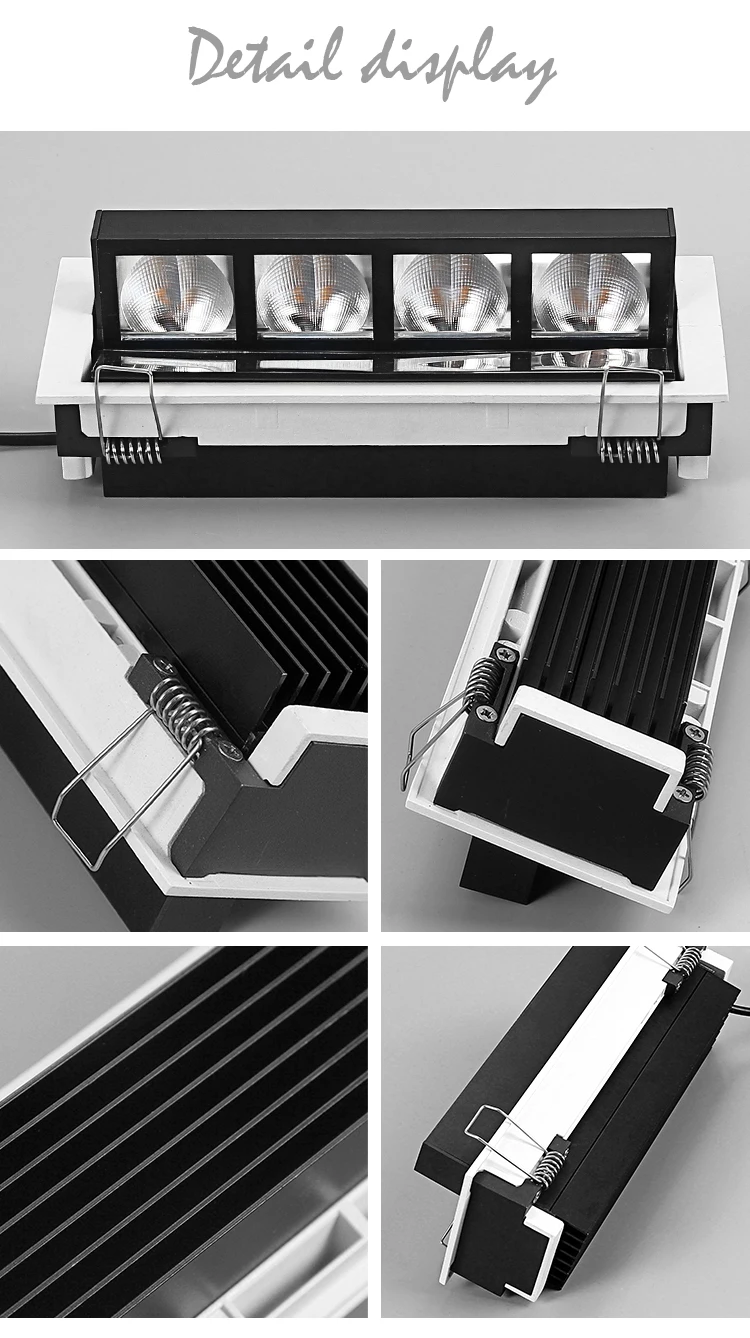 Detail display