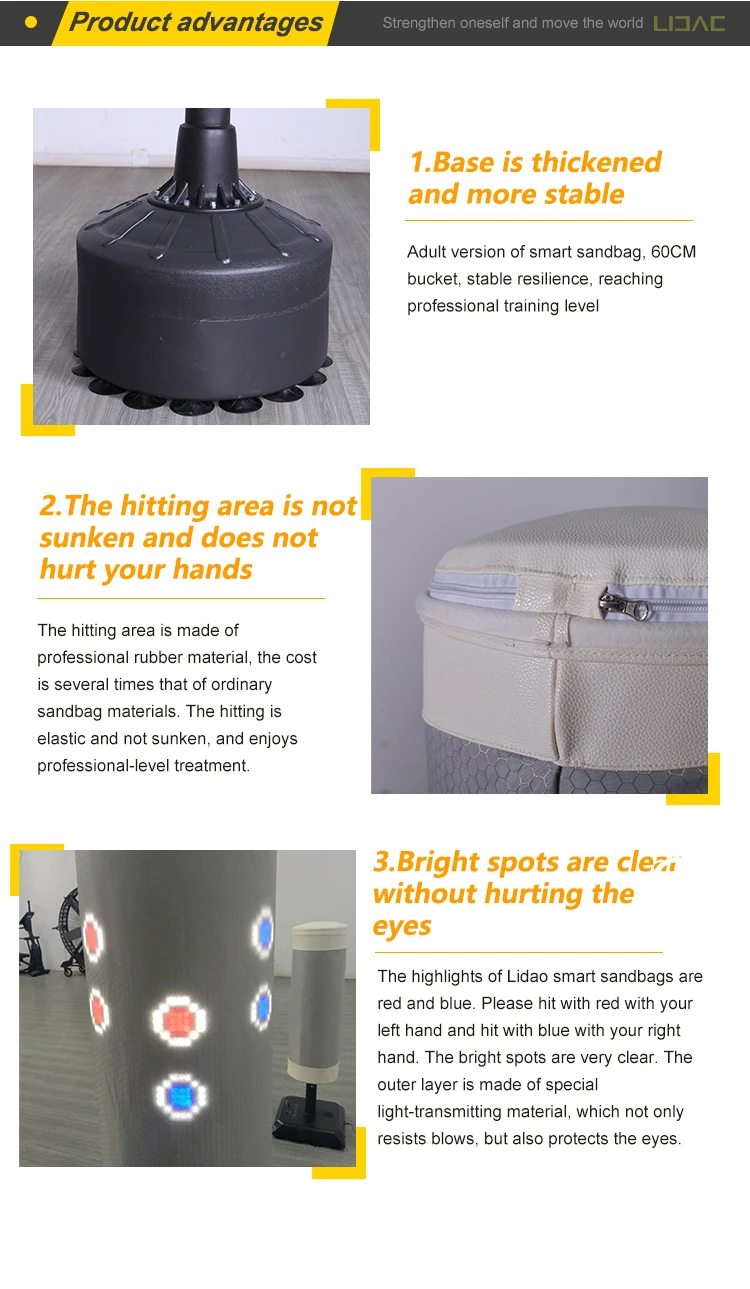 Product advantages

Strengthen oneself and move the world LIDAC

1.Base is thickened and more stable

Adult version of smart sandbag, 60CM bucket, stable resilience, reaching professional training level

2.The hitting area is not sunken and does not hurt your hands

The hitting area is made of professional rubber material, the cost is several times that of ordinary sandbag materials. The hitting is elastic and not sunken, and enjoys professional-level treatment.

3.Bright spots are clear without hurting the eyes

The highlights of Lidao smart sandbags are red and blue. Please hit with red with your left hand and hit with blue with your right hand. The bright spots are very clear. The outer layer is made of special light-transmitting material, which not only resists blows, but also protects the eyes.