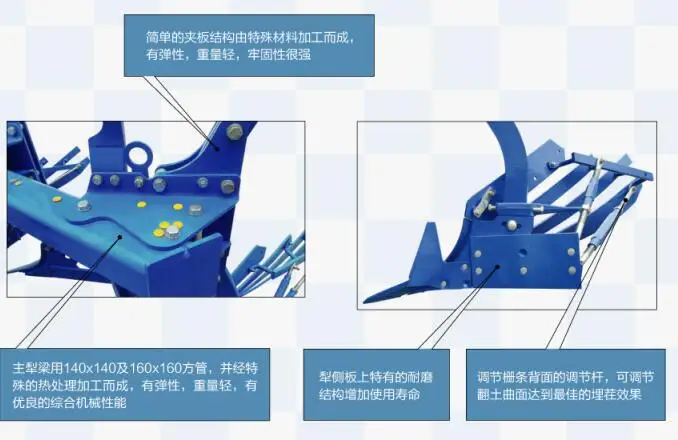 简单的夹板结构由特殊材料加工而成，有弹性，重量轻，牢固性很强

主犁梁用140x140及160x160方管，并经特殊的热处理加工而成，有弹性，重量轻，有优良的综合机械性能

犁侧板上特有的耐磨结构增加使用寿命

调节栅条背面的调节杆，可调节翻土曲面达到最佳的埋茬效果