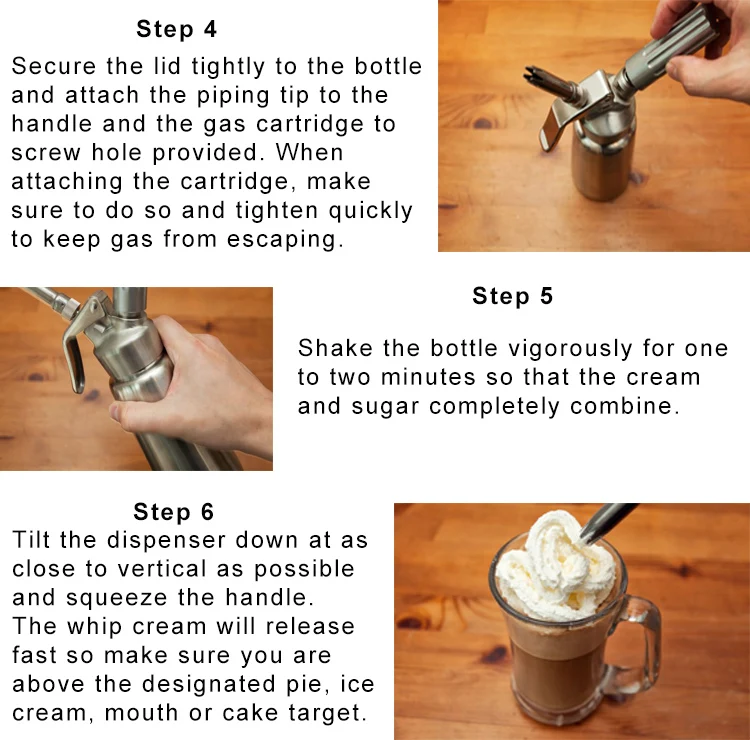 Step 4

Secure the lid tightly to the bottle and attach the piping tip to the handle and the gas cartridge to screw hole provided. When attaching the cartridge, make sure to do so and tighten quickly to keep gas from escaping.

Step 5

Shake the bottle vigorously for one to two minutes so that the cream and sugar completely combine.

Step 6

Tilt the dispenser down at as close to vertical as possible and squeeze the handle.
The whip cream will release fast so make sure you are above the designated pie, ice cream, mouth or cake target.