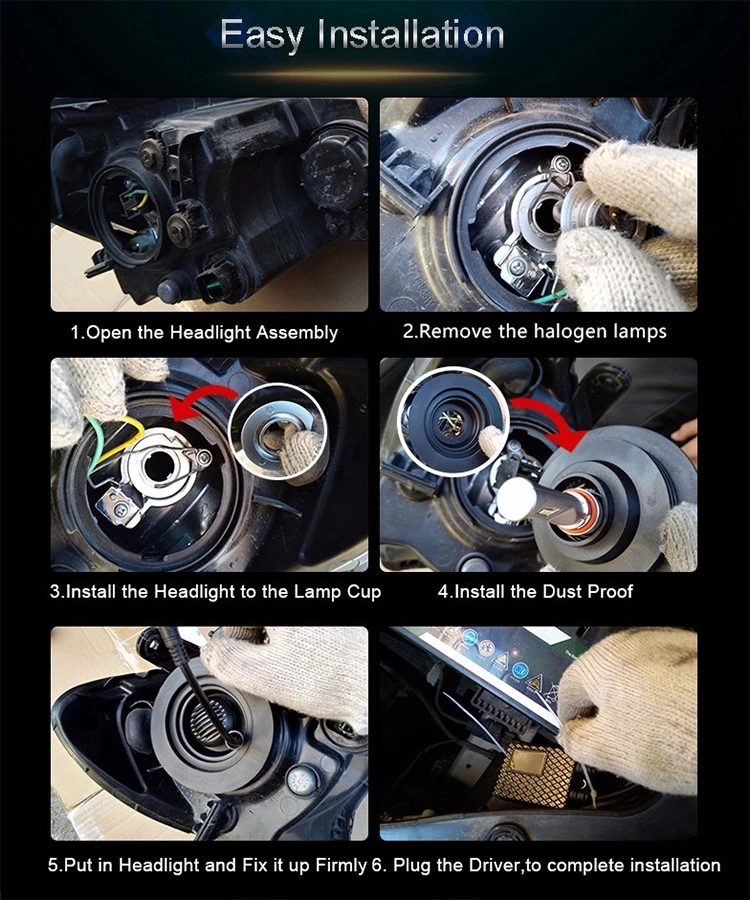 Easy Installation

1.Open the Headlight Assembly

2.Remove the halogen lamps

3.Install the Headlight to the Lamp Cup

4.Install the Dust Proof

5.Put in Headlight and Fix it up Firmly

6. Plug the Driver,to complete installation